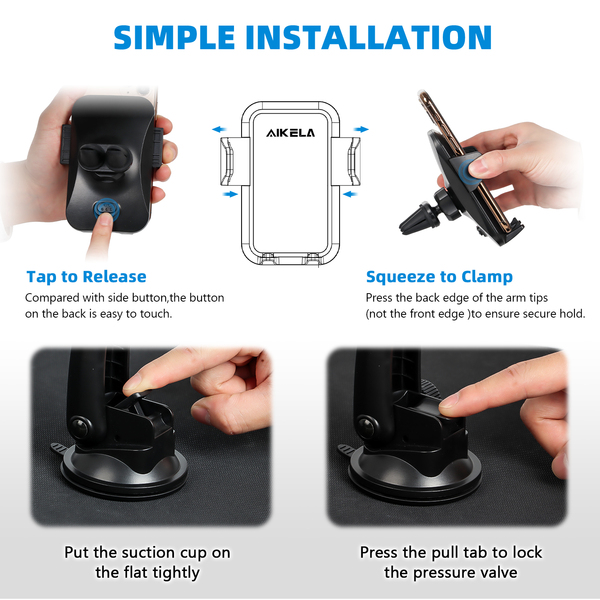 SIMPLE INSTALLATION

AIKELA

Tap to Release

Compared with side button,the button on the back is easy to touch.

Squeeze to Clamp

Press the back edge of the arm tips (not the front edge )to ensure secure hold.

Put the suction cup on the flat tightly

Press the pull tab to lock the pressure valve