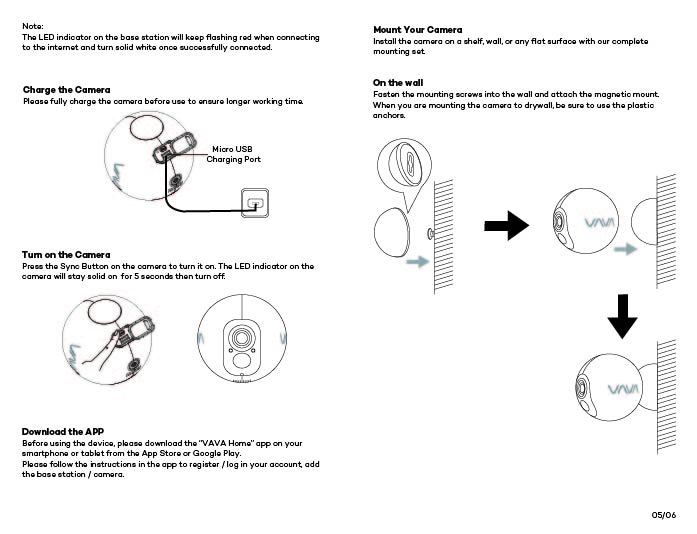 Note:
The LED indicator on the base station will keep flashing red when connecting to the internet and turn solid white once successfully connected.

Charge the Camera
Please fully charge the camera before use to ensure longer working time.

Micro USB Charging Port

Turn on the Camera
Press the Sync Button on the camera to turn it on. The LED indicator on the camera will stay solid on for 5 seconds then turn off.

Download the APP
Before using the device, please download the "VAVA Home" app on your smartphone or tablet from the App Store or Google Play.
Please follow the instructions in the app to register / log in your account, add the base station / camera.

Mount Your Camera
Install the camera on a shelf, wall, or any flat surface with our complete mounting set.

On the wall
Fasten the mounting screws into the wall and attach the magnetic mount. When you are mounting the camera to drywall, be sure to use the plastic anchors.

VAVA

VAVA

05/06