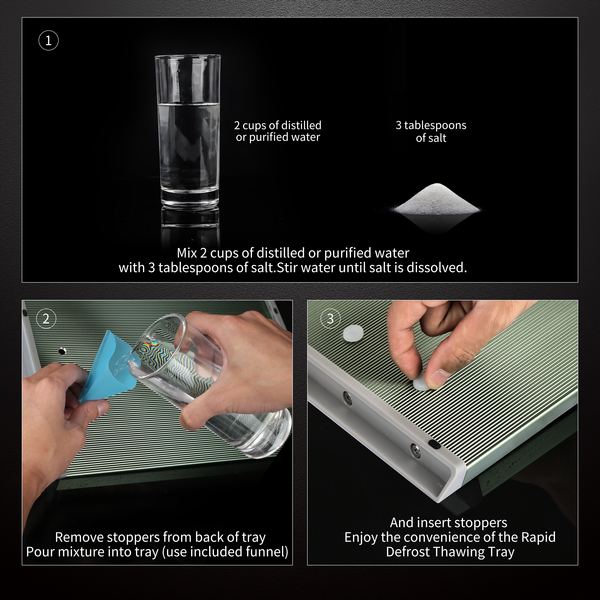 1

2 cups of distilled or purified water

3 tablespoons of salt

Mix 2 cups of distilled or purified water with 3 tablespoons of salt.Stir water until salt is dissolved.

2

Remove stoppers from back of tray
Pour mixture into tray (use included funnel)

3

And insert stoppers
Enjoy the convenience of the Rapid Defrost Thawing Tray