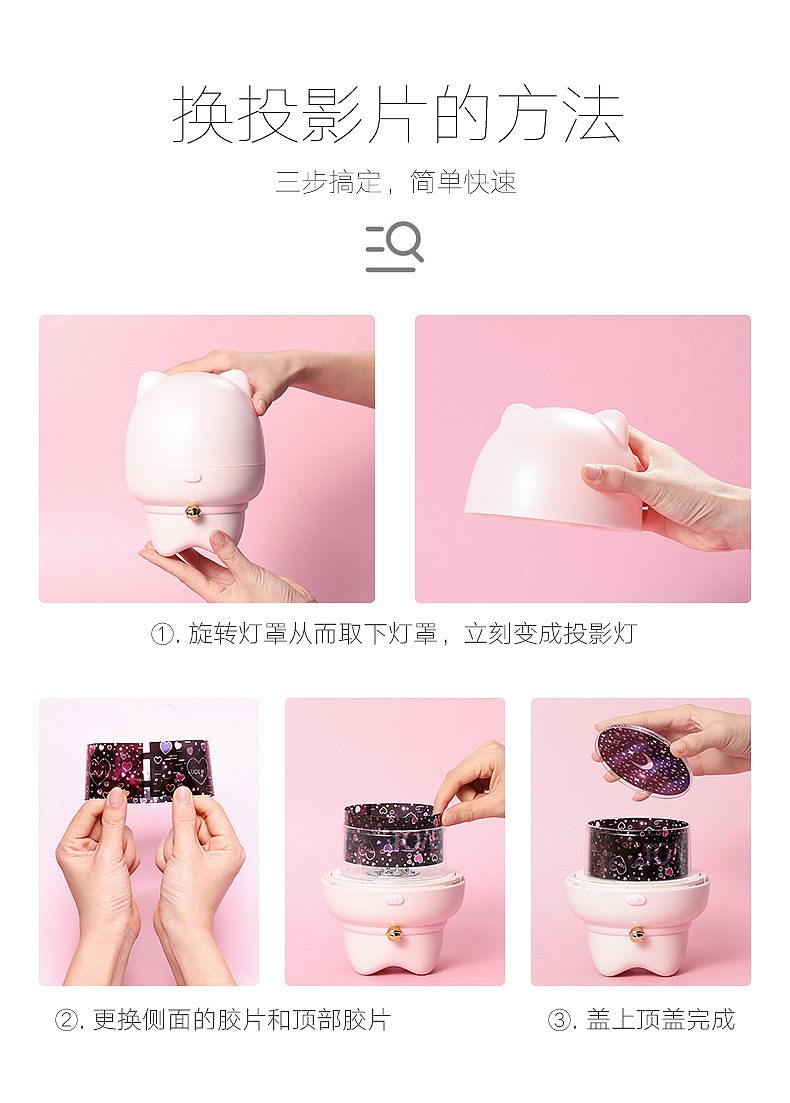 换投影片的方法

三步搞定，简单快速

①. 旋转灯罩从而取下灯罩，立刻变成投影灯

②. 更换侧面的胶片和顶部胶片

③. 盖上顶盖完成