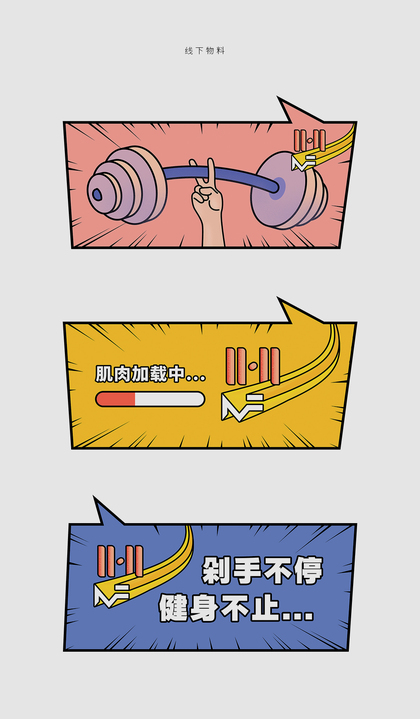 线下物料

11·11

肌肉加载中...

11·11

11·11

剁手不停
健身不止...