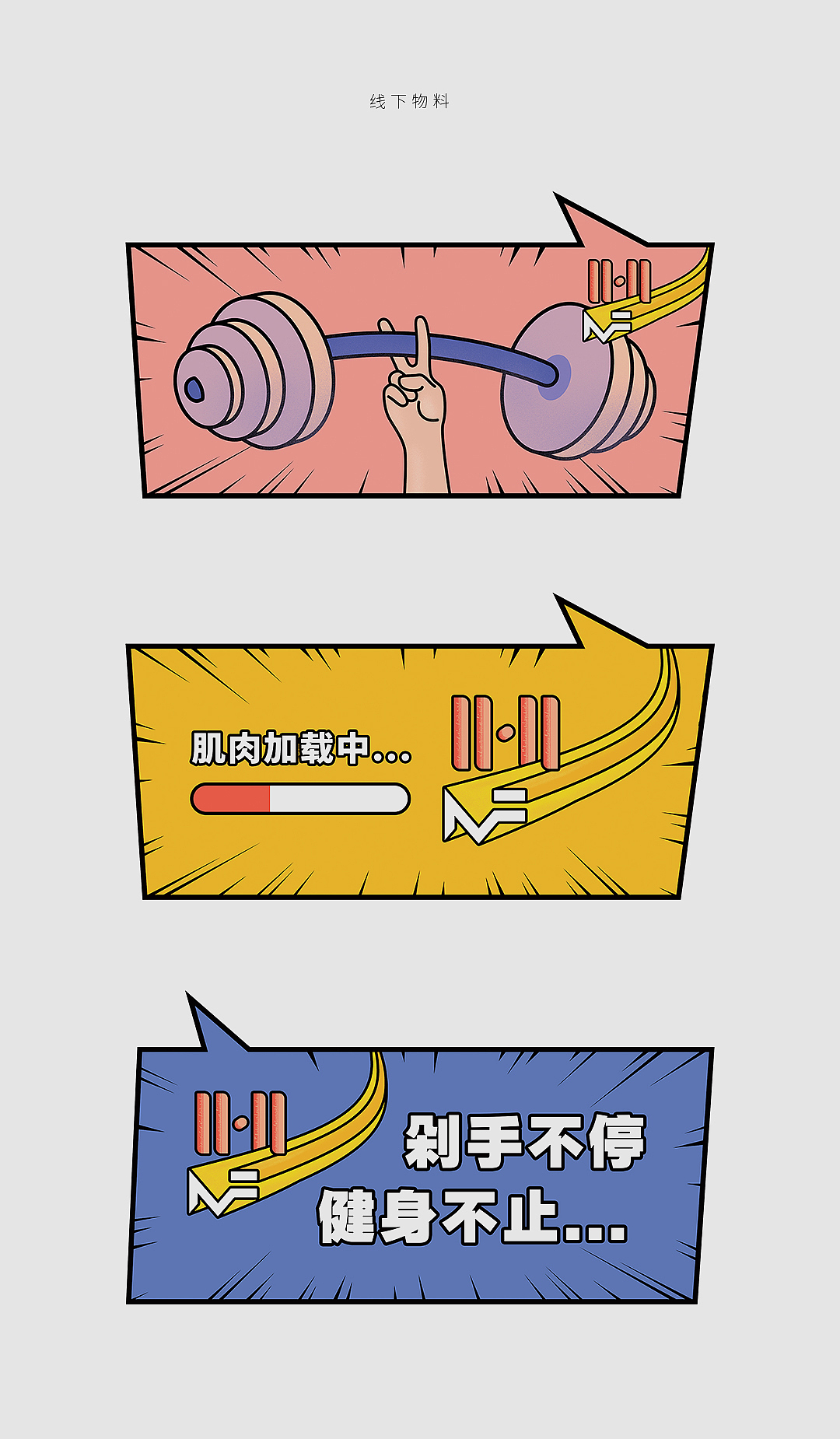 线下物料

11·11

肌肉加载中...

11·11

11·11

剁手不停
健身不止...