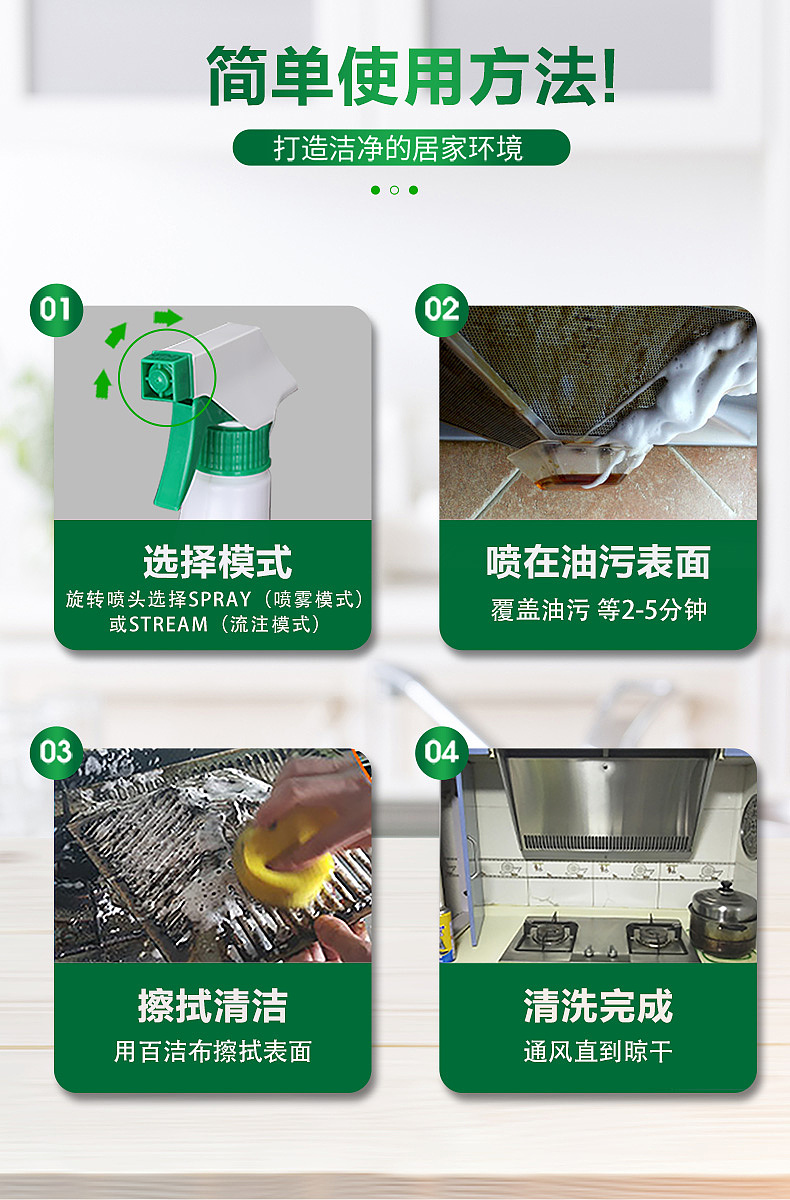 简单使用方法!

打造洁净的居家环境

01

选择模式

旋转喷头选择SPRAY（喷雾模式）或STREAM（流注模式）

02

喷在油污表面

覆盖油污 等2-5分钟

03

擦拭清洁

用百洁布擦拭表面

04

清洗完成

通风直到晾干