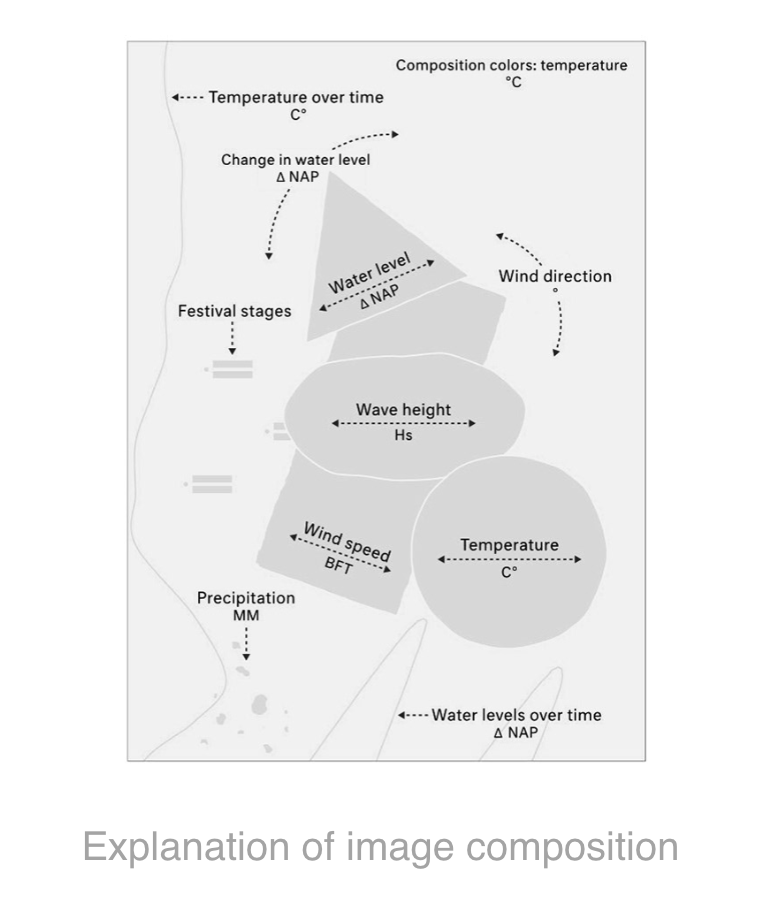 Composition colors: temperature
°C

Temperature over time
C°

Change in water level
Δ NAP

Water level
Δ NAP

Wind direction
°

Festival stages

Wave height
Hs

Wind speed
BFT

Temperature
C°

Precipitation
MM

Water levels over time
Δ NAP

Explanation of image composition