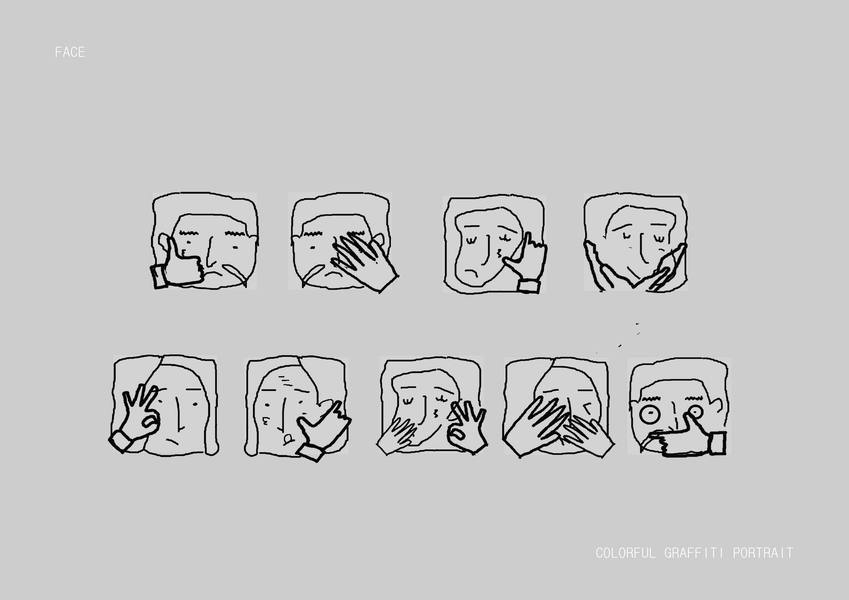 FACE

COLORFUL GRAFFITI PORTRAIT