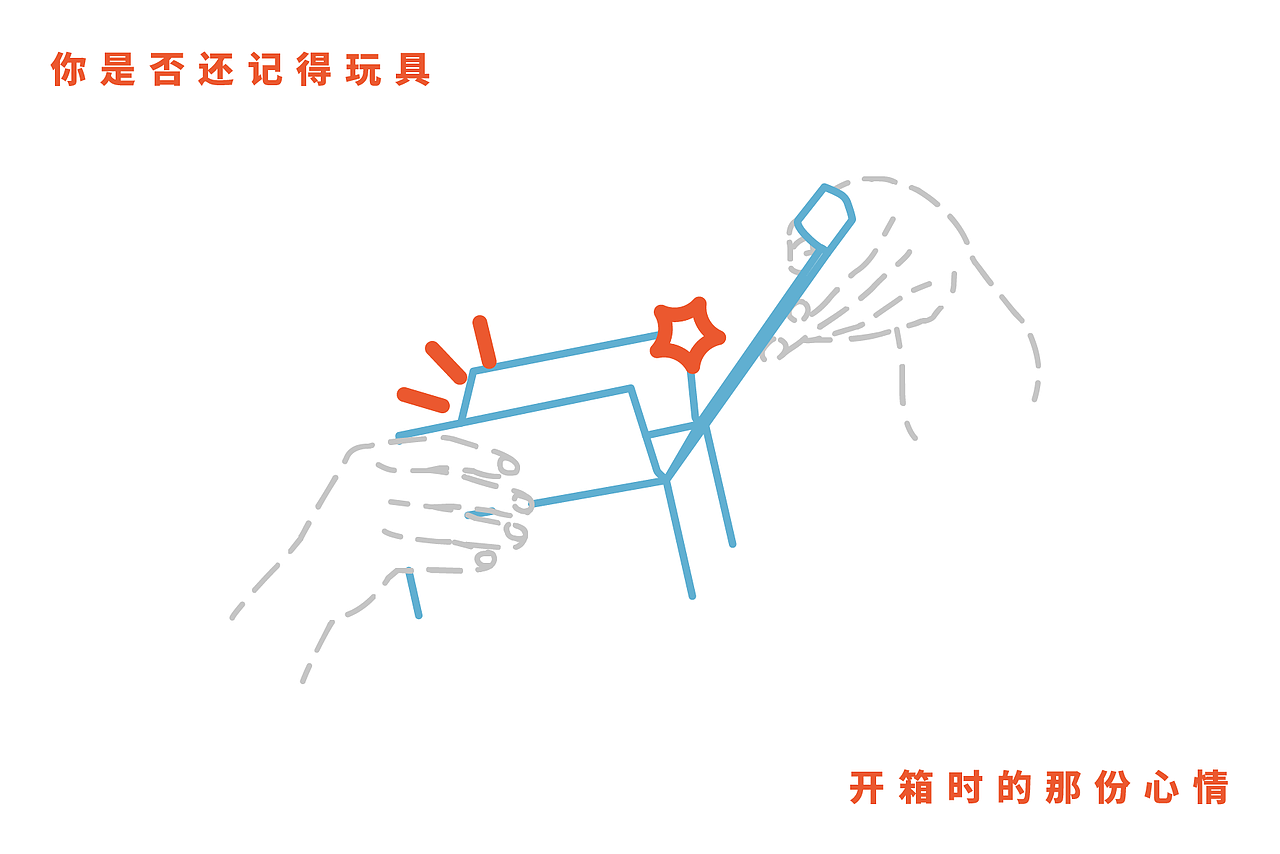 你是否还记得玩具

开箱时的那份心情