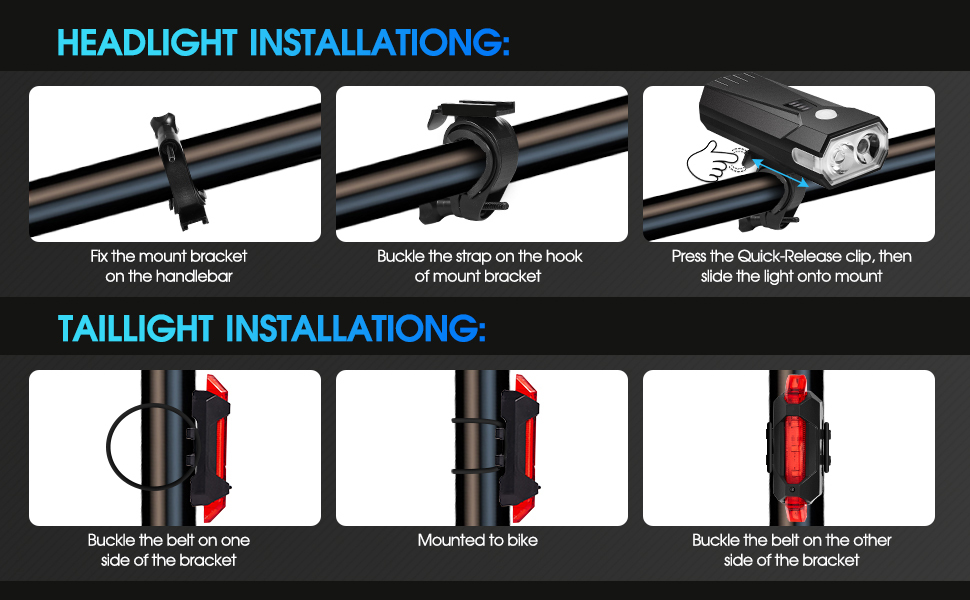 HEADLIGHT INSTALLATIONG:

Fix the mount bracket on the handlebar

Buckle the strap on the hook of mount bracket

Press the Quick-Release clip, then slide the light onto mount

TAILLIGHT INSTALLATIONG:

Buckle the belt on one side of the bracket

Mounted to bike

Buckle the belt on the other side of the bracket