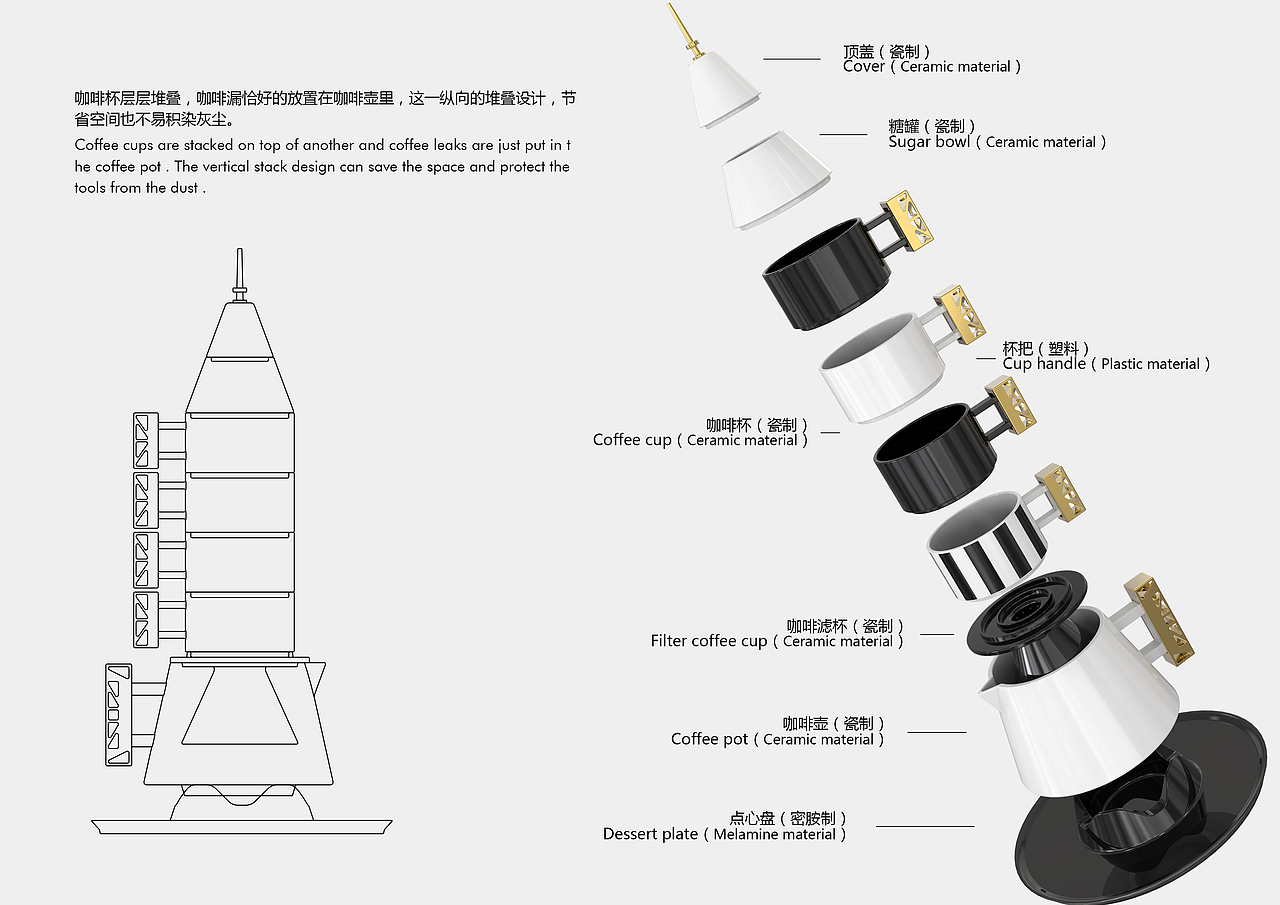 咖啡杯层层堆叠，咖啡漏恰好的放置在咖啡壶里，这一纵向的堆叠设计，节省空间也不易积染灰尘。

Coffee cups are stacked on top of another and coffee leaks are just put in the coffee pot . The vertical stack design can save the space and protect the tools from the dust .

顶盖（瓷制）
Cover（Ceramic material）

糖罐（瓷制）
Sugar bowl（Ceramic material）

杯把（塑料）
Cup handle（Plastic material）

咖啡杯（瓷制）
Coffee cup（Ceramic material）

咖啡滤杯（瓷制）
Filter coffee cup（Ceramic material）

咖啡壶（瓷制）
Coffee pot（Ceramic material）

点心盘（密胺制）
Dessert plate（Melamine material）