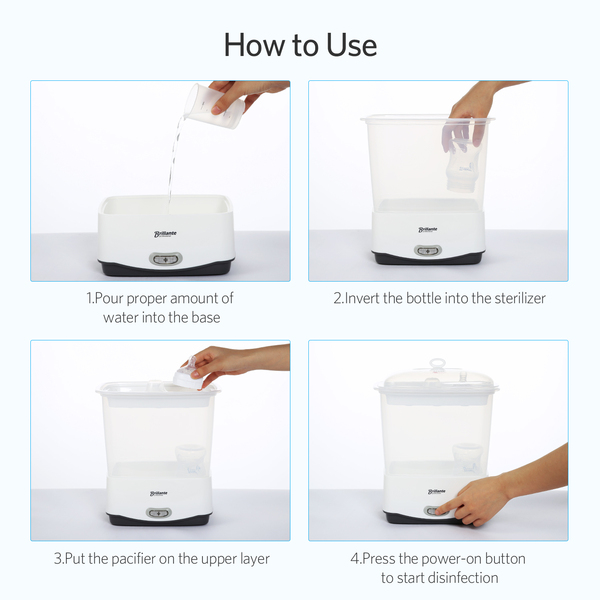 How to Use

Brillante

1.Pour proper amount of water into the base

Brillante

2.Invert the bottle into the sterilizer

Brillante

3.Put the pacifier on the upper layer

Brillante

4.Press the power-on button to start disinfection