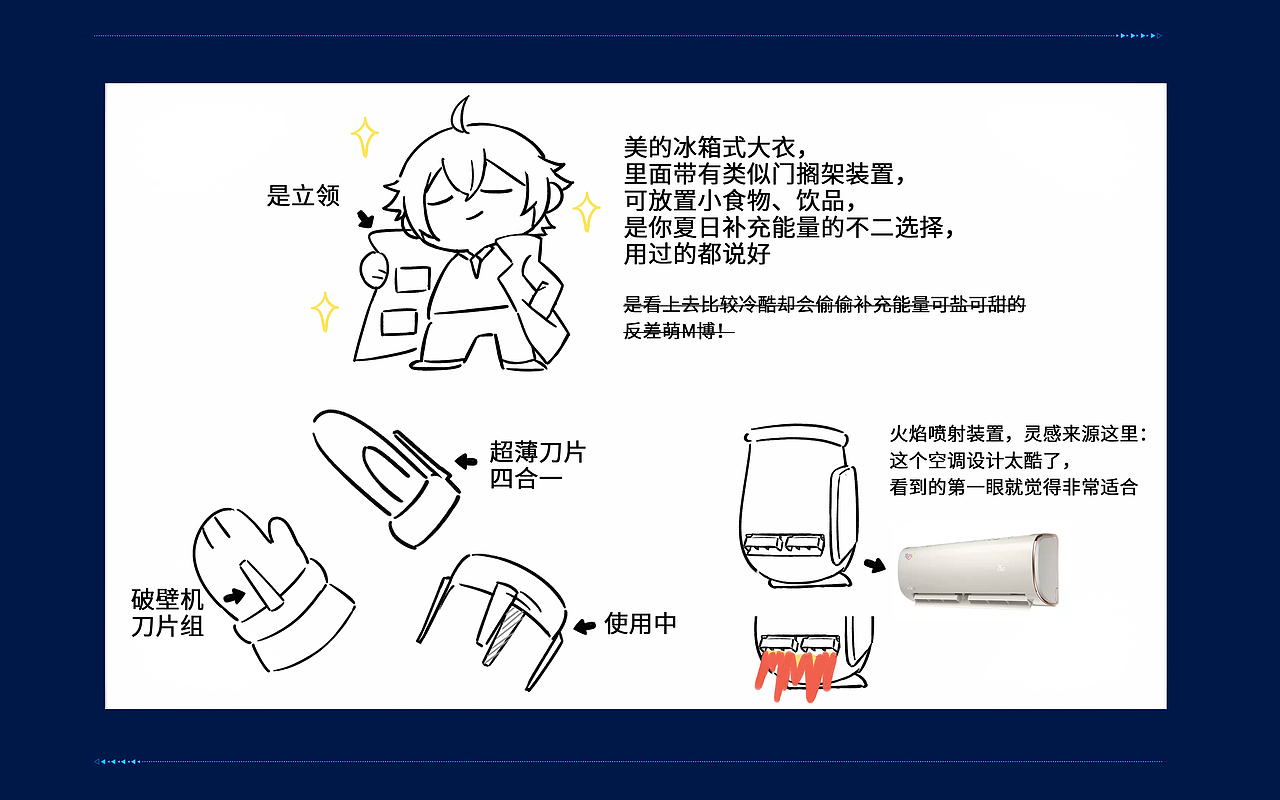 是立领

美的冰箱式大衣，
里面带有类似门搁架装置，
可放置小食物、饮品，
是你夏日补充能量的不二选择，
用过的都说好

是看上去比较冷酷却会偷偷补充能量可盐可甜的反差萌M博！

超薄刀片
四合一

破壁机
刀片组

使用中

火焰喷射装置，灵感来源这里：
这个空调设计太酷了，
看到的第一眼就觉得非常适合