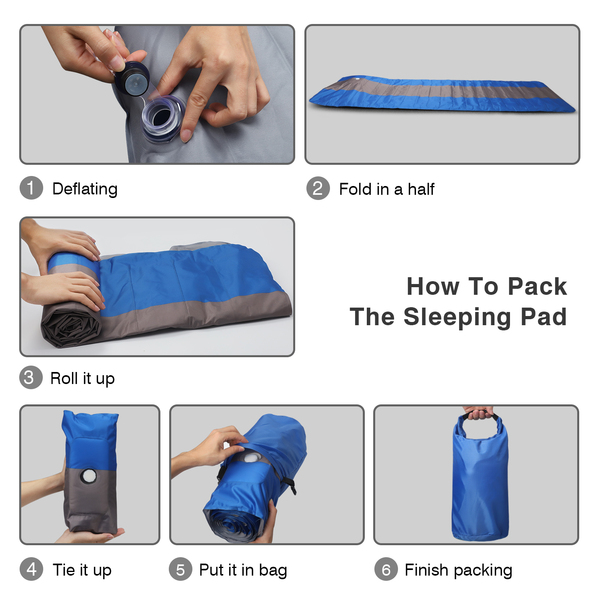 1 Deflating

2 Fold in a half

3 Roll it up

How To Pack
The Sleeping Pad

4 Tie it up

5 Put it in bag

6 Finish packing