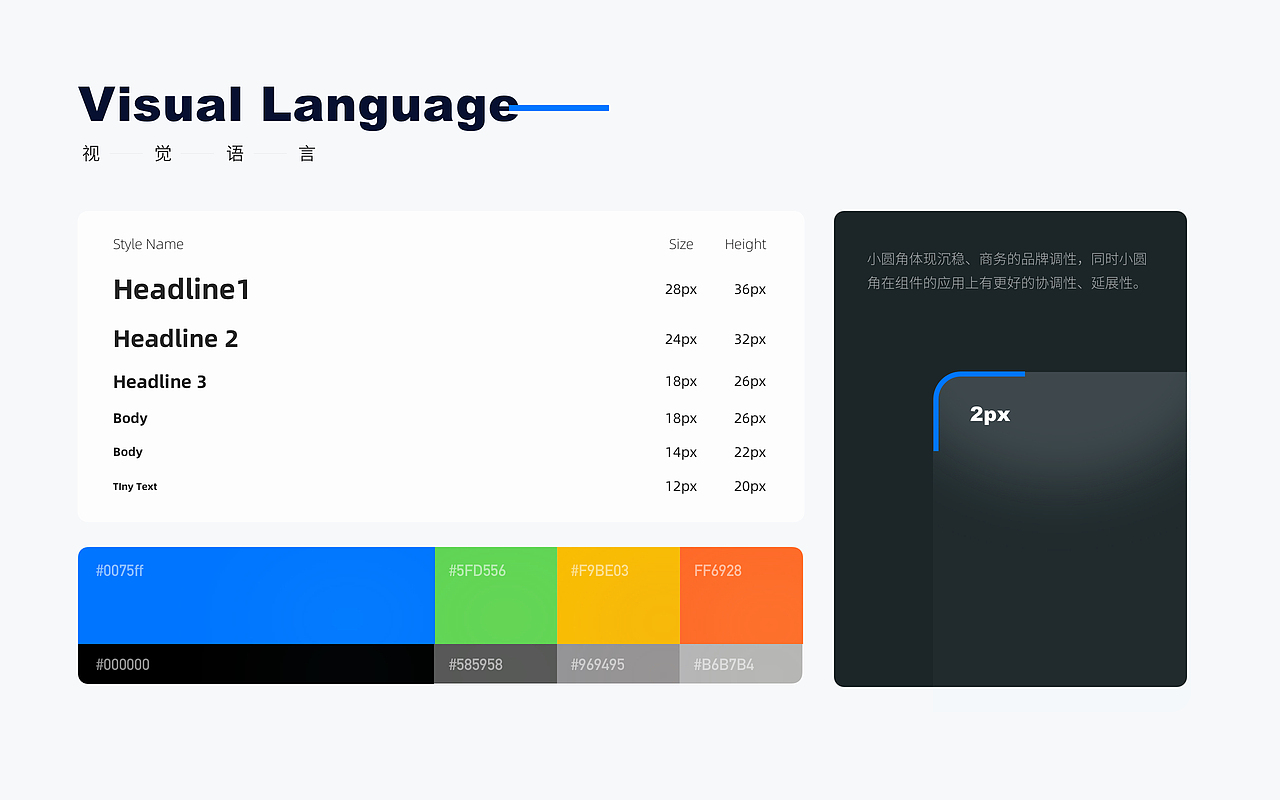 Visual Language
视 觉 语 言

| Style Name | Size | Height |
|---|---|---|
| Headline1 | 28px | 36px |
| Headline 2 | 24px | 32px |
| Headline 3 | 18px | 26px |
| Body | 18px | 26px |
| Body | 14px | 22px |
| TIny Text | 12px | 20px |

#0075ff
#5FD556
#F9BE03
FF6928
#000000
#585958
#969495
#B6B7B4

小圆角体现沉稳、商务的品牌调性，同时小圆角在组件的应用上有更好的协调性、延展性。

2px