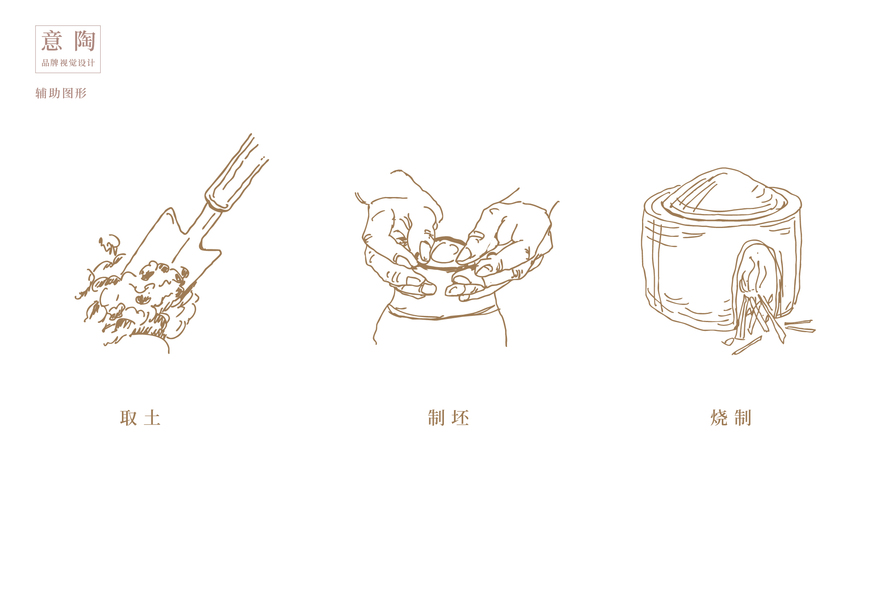 意陶
品牌视觉设计

辅助图形

取土

制坯

烧制