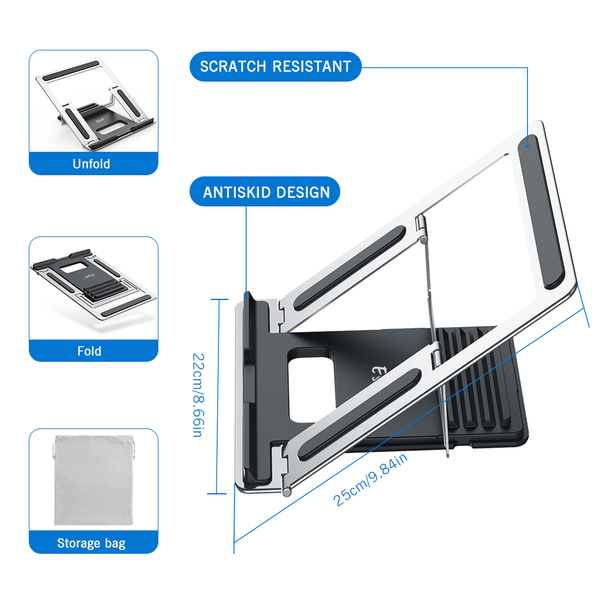 Unfold

Fold

Storage bag

SCRATCH RESISTANT

ANTISKID DESIGN

22cm/8.66in

25cm/9.84in