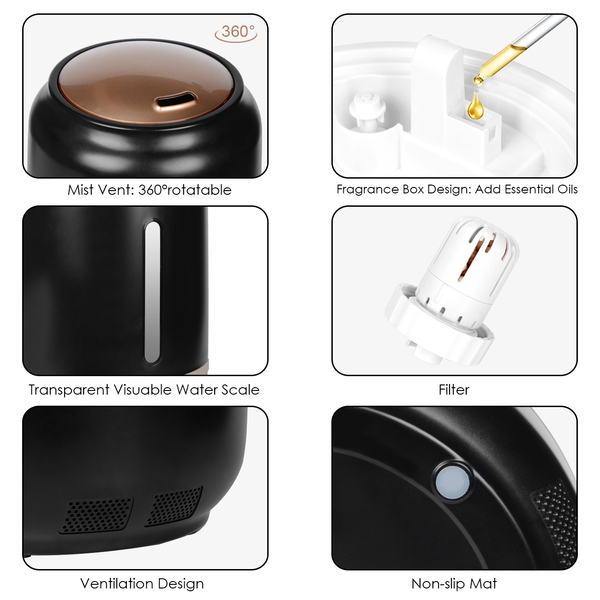 360°

Mist Vent: 360°rotatable

Fragrance Box Design: Add Essential Oils

Transparent Visuable Water Scale

Filter

Ventilation Design

Non-slip Mat