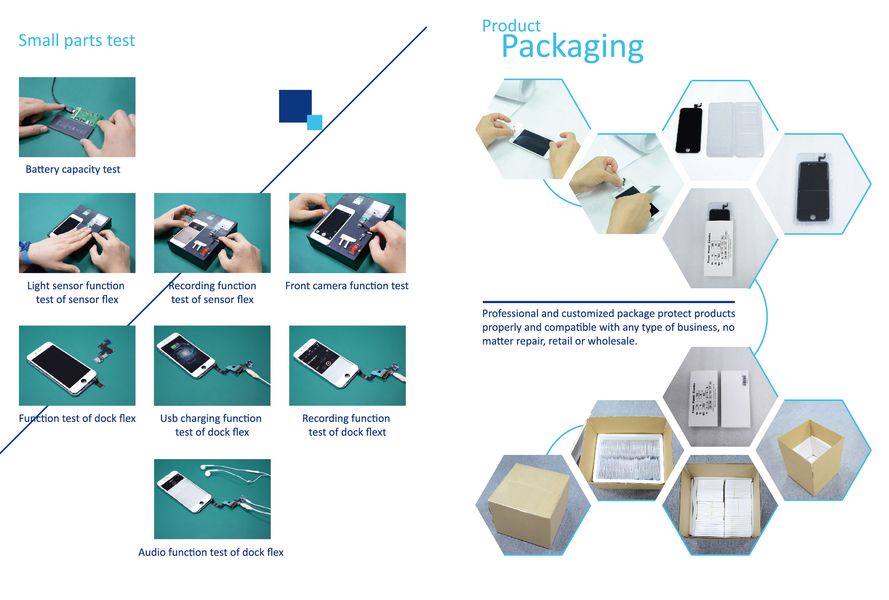 Small parts test

Battery capacity test

Light sensor function test of sensor flex

Recording function test of sensor flex

Front camera function test

Function test of dock flex

Usb charging function test of dock flex

Recording function test of dock flext

Audio function test of dock flex

Product
Packaging

Professional and customized package protect products properly and compatible with any type of business, no matter repair, retail or wholesale.