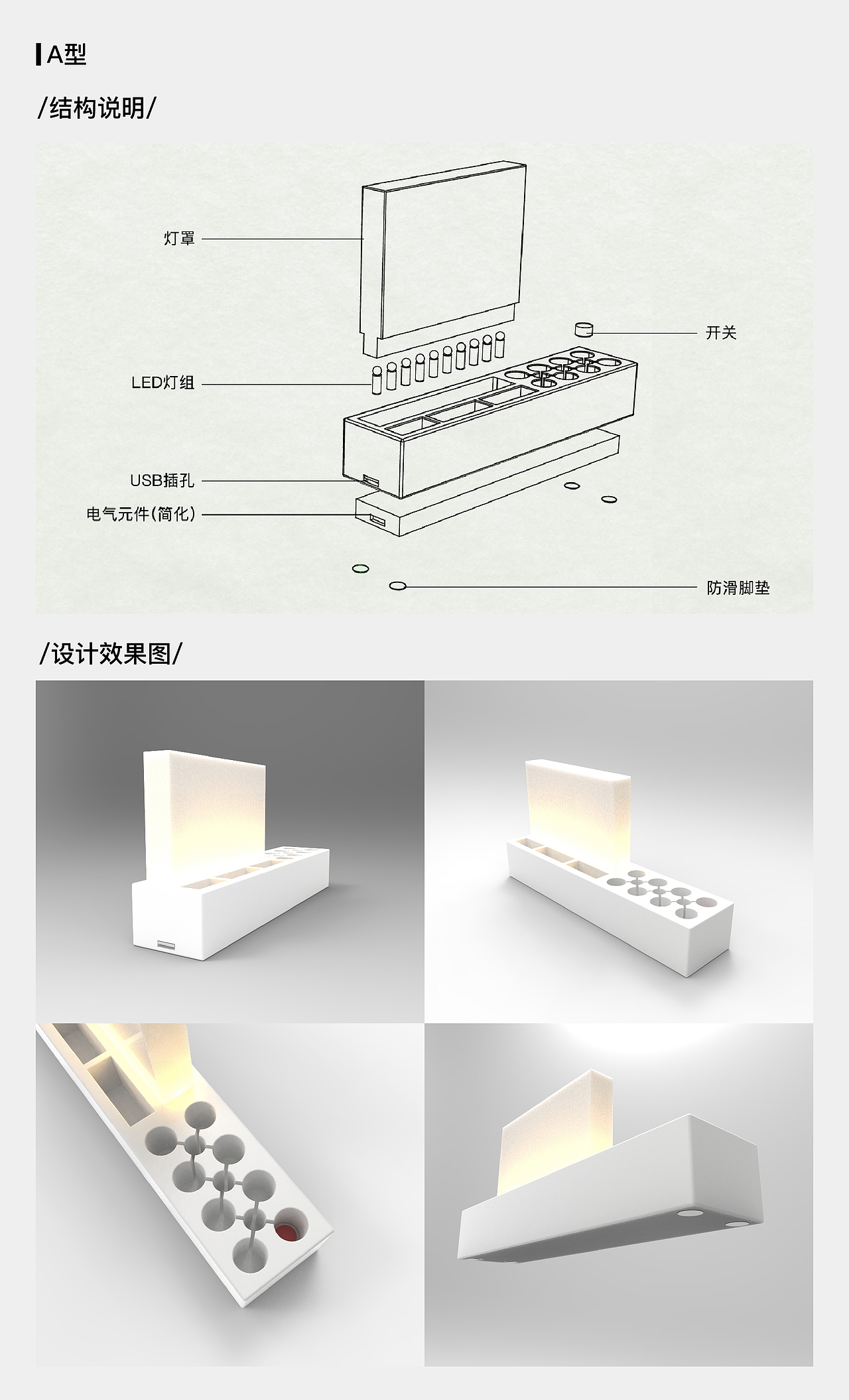 A型

/结构说明/

灯罩

开关

LED灯组

USB插孔

电气元件(简化)

防滑脚垫

/设计效果图/