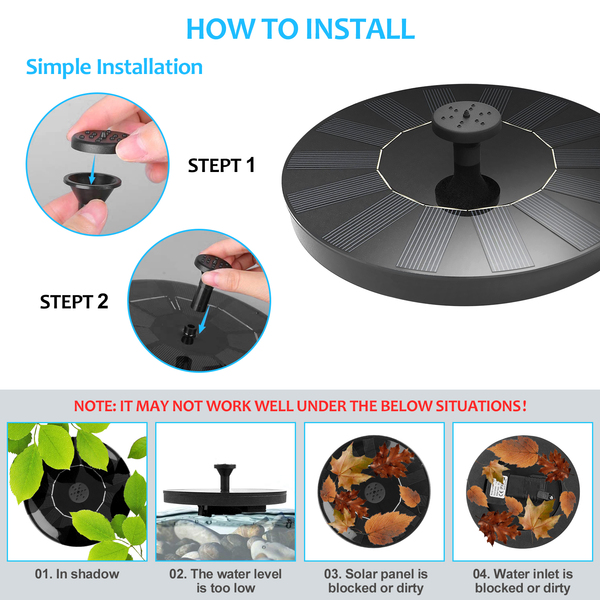 HOW TO INSTALL

Simple Installation

STEPT 1

STEPT 2

NOTE: IT MAY NOT WORK WELL UNDER THE BELOW SITUATIONS!

01. In shadow

02. The water level is too low

03. Solar panel is blocked or dirty

04. Water inlet is blocked or dirty