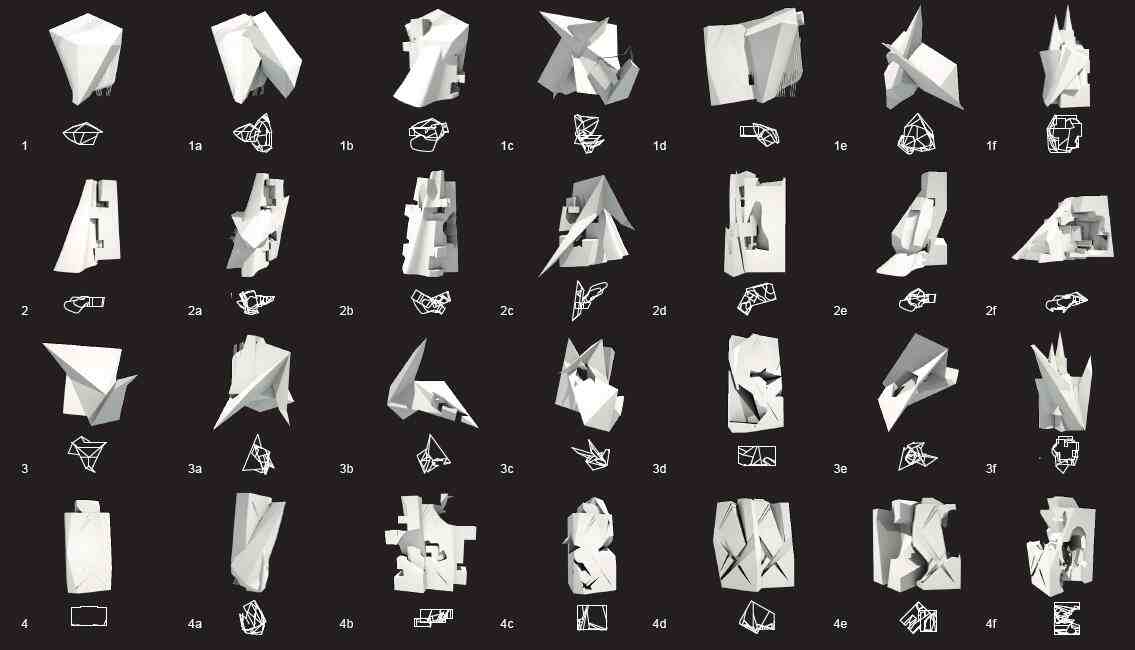 1 1a 1b 1c 1d 1e 1f

2 2a 2b 2c 2d 2e 2f

3 3a 3b 3c 3d 3e 3f

4 4a 4b 4c 4d 4e 4f