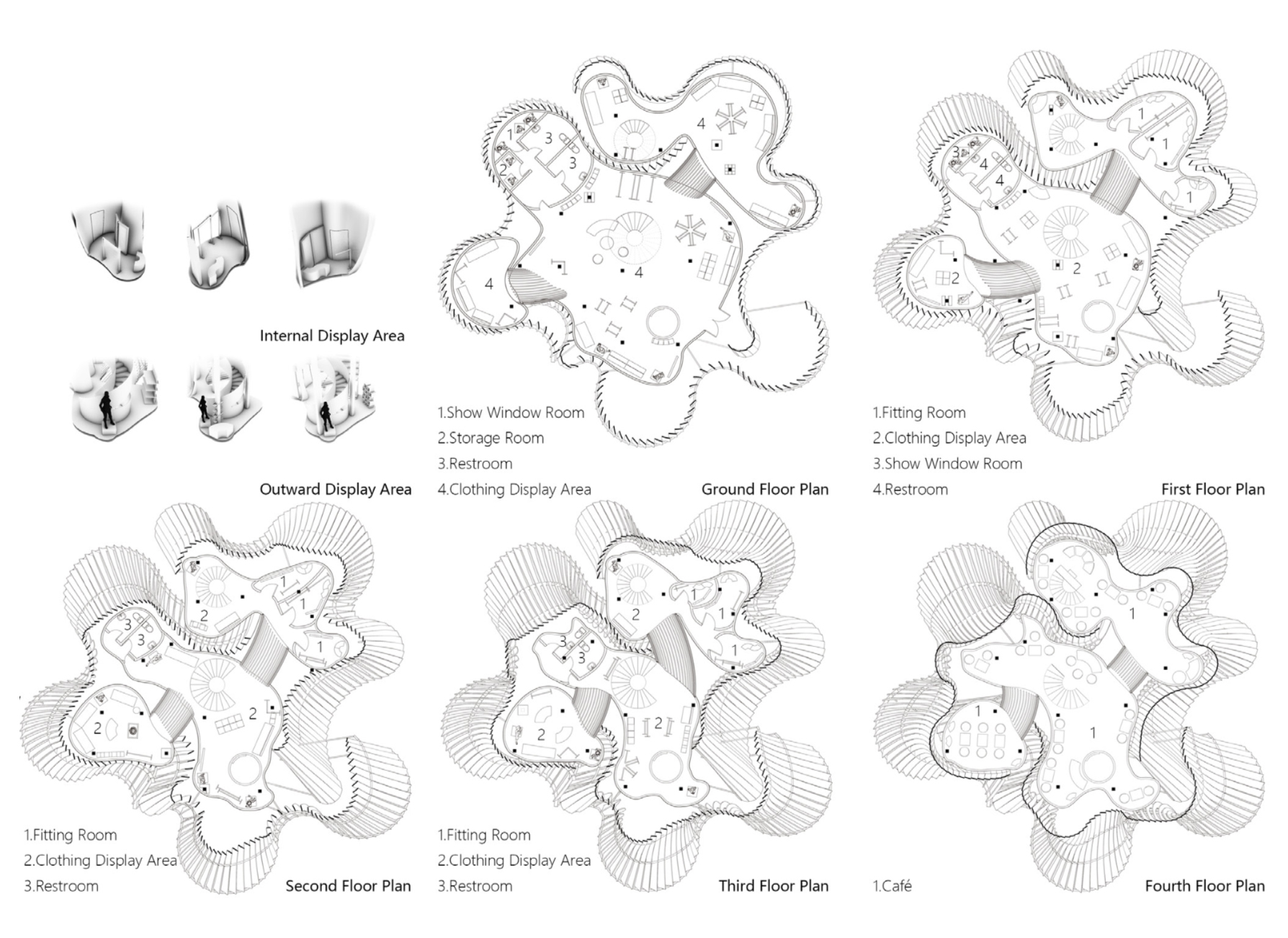 Internal Display Area

Outward Display Area

1
3
3
2
4
4
4

1.Show Window Room
2.Storage Room
3.Restroom
4.Clothing Display Area

Ground Floor Plan

1
1
1
3
4
4
2
2

1.Fitting Room
2.Clothing Display Area
3.Show Window Room
4.Restroom

First Floor Plan

1
1
1
2
3
3
2
2

1.Fitting Room
2.Clothing Display Area
3.Restroom

Second Floor Plan

1
1
1
2
3
3
2
2

1.Fitting Room
2.Clothing Display Area
3.Restroom

Third Floor Plan

1
1
1

1.Café

Fourth Floor Plan