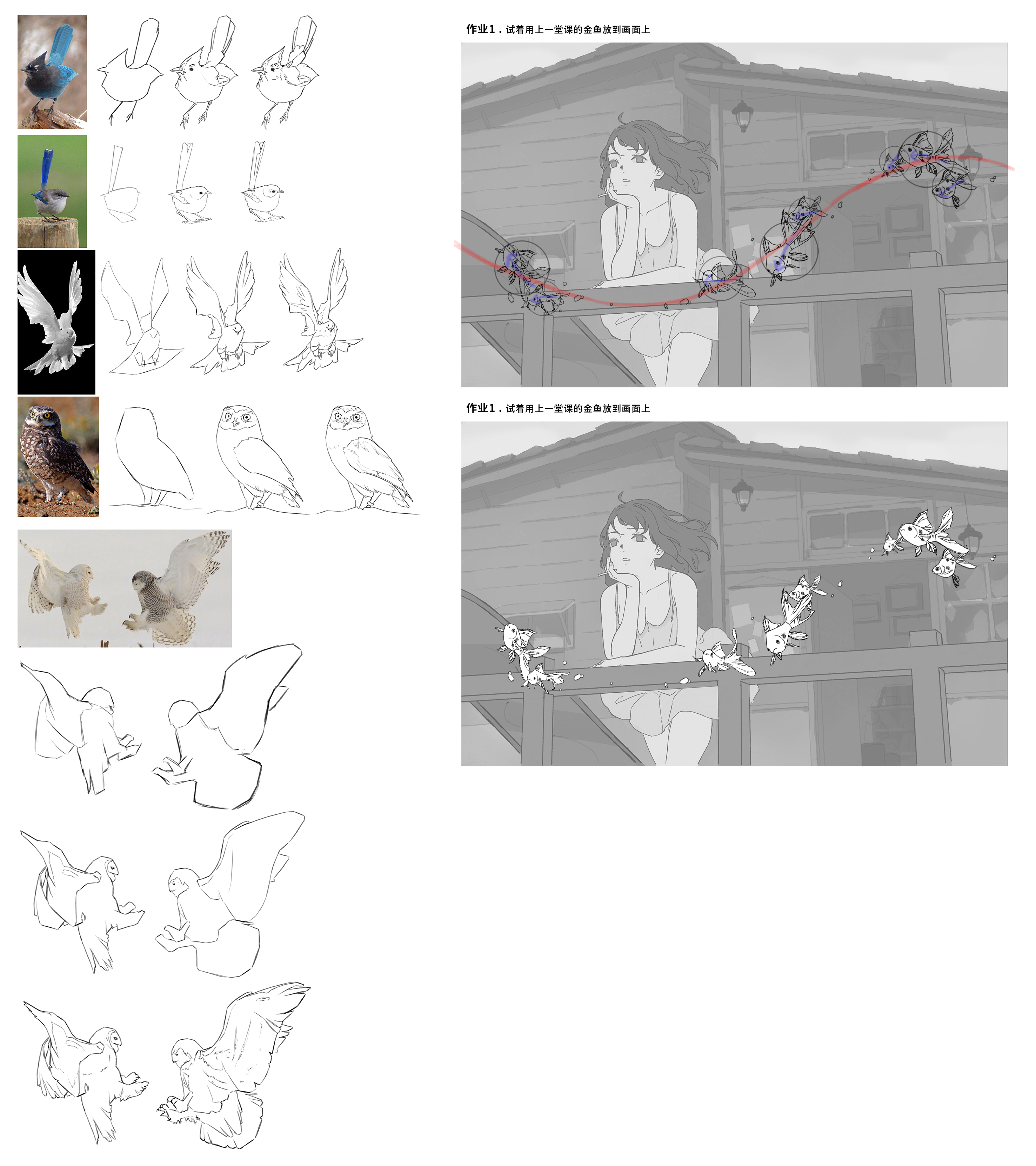 作业1．试着用上一堂课的金鱼放到画面上

作业1．试着用上一堂课的金鱼放到画面上