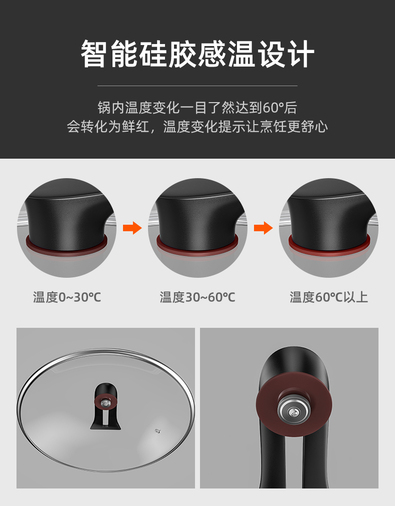 智能硅胶感温设计

锅内温度变化一目了然达到60°后
会转化为鲜红，温度变化提示让烹饪更舒心

温度0~30°C

温度30~60°C

温度60°C以上