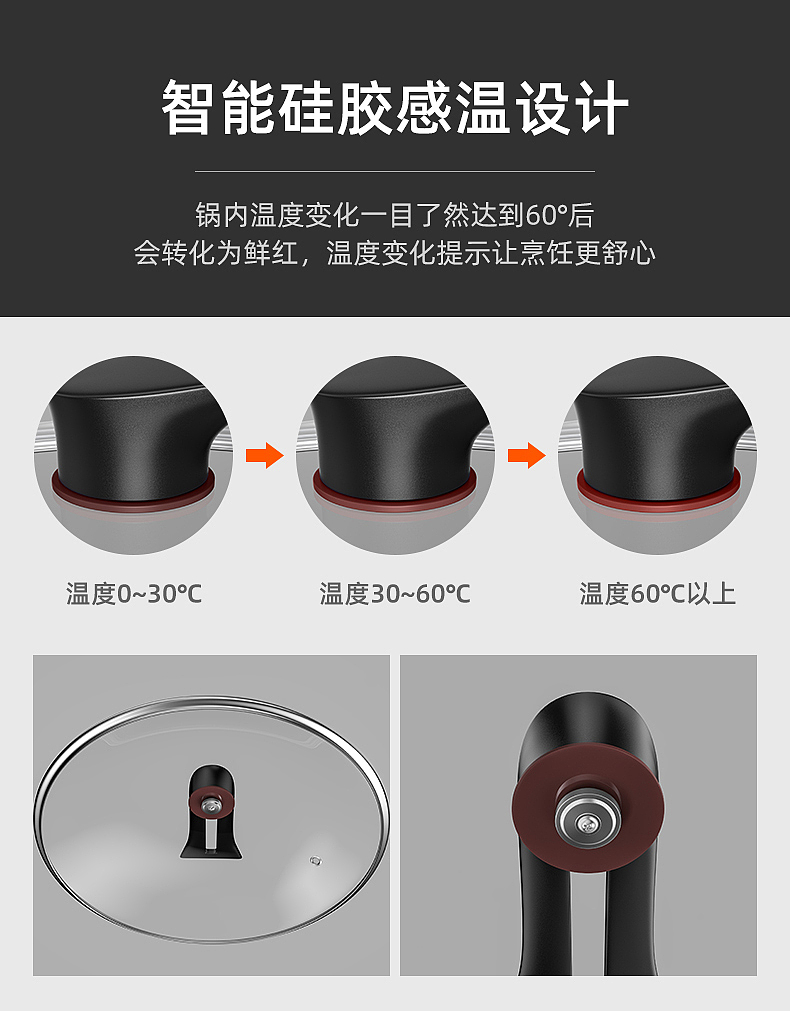 智能硅胶感温设计

锅内温度变化一目了然达到60°后
会转化为鲜红，温度变化提示让烹饪更舒心

温度0~30℃

温度30~60℃

温度60℃以上