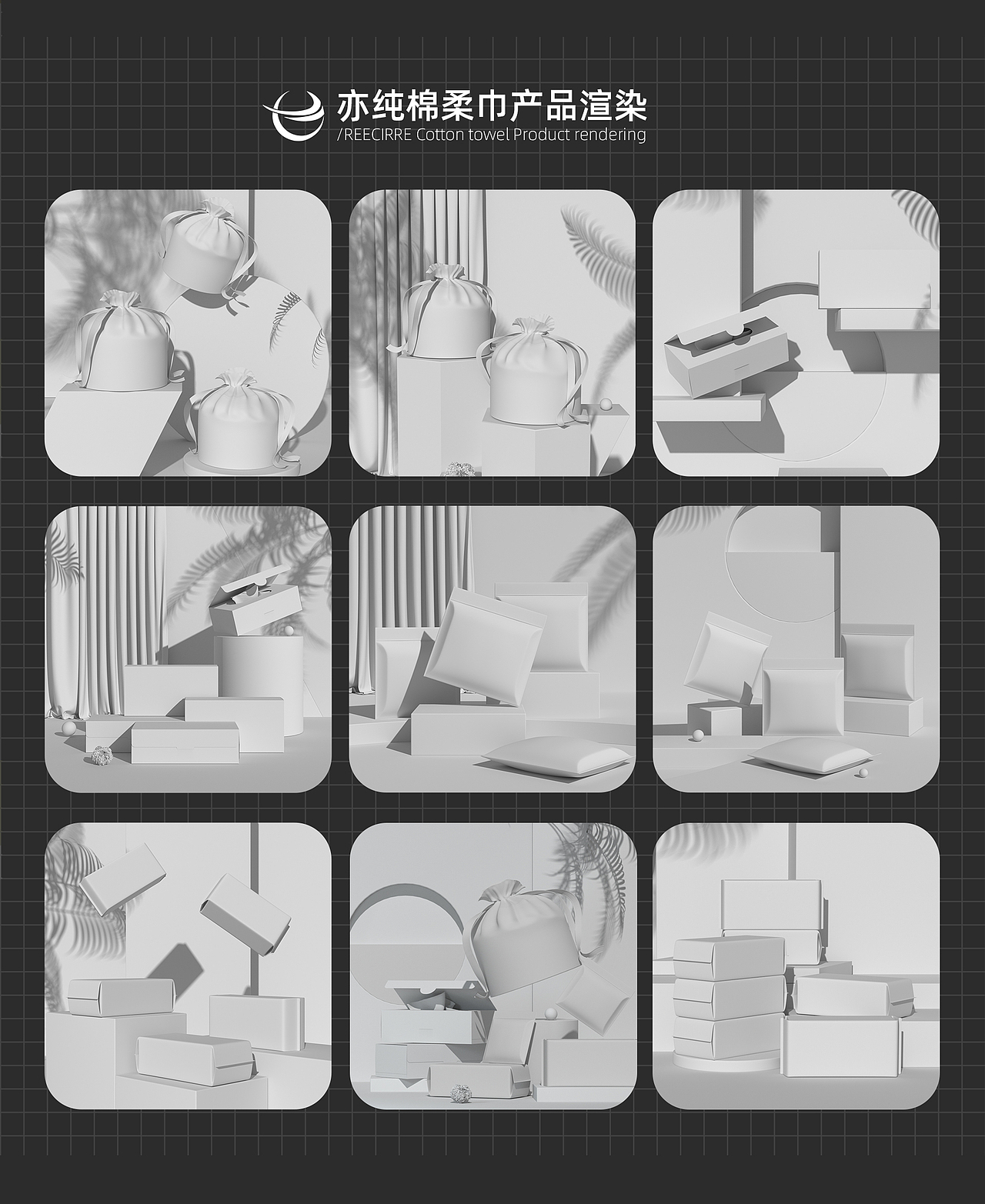 亦纯棉柔巾产品渲染
/REECIRRE Cotton towel Product rendering