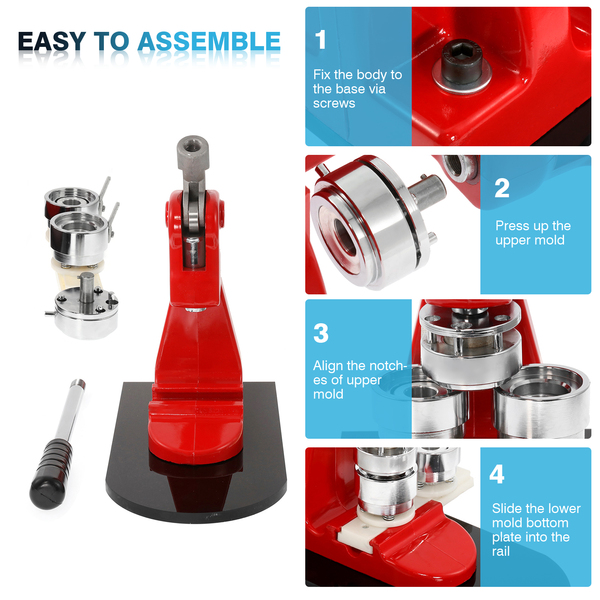 EASY TO ASSEMBLE

1
Fix the body to the base via screws

2
Press up the upper mold

3
Align the notches of upper mold

4
Slide the lower mold bottom plate into the rail