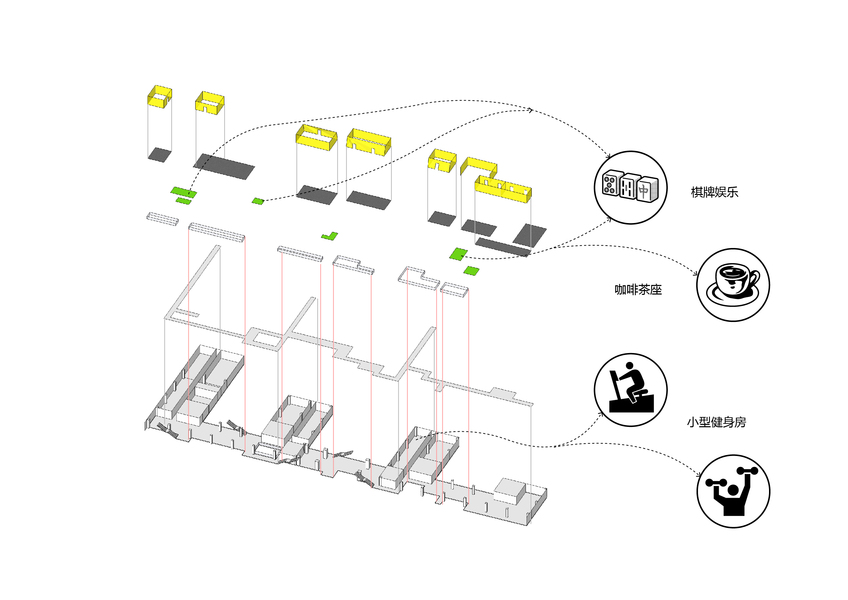 中

棋牌娱乐

咖啡茶座

小型健身房