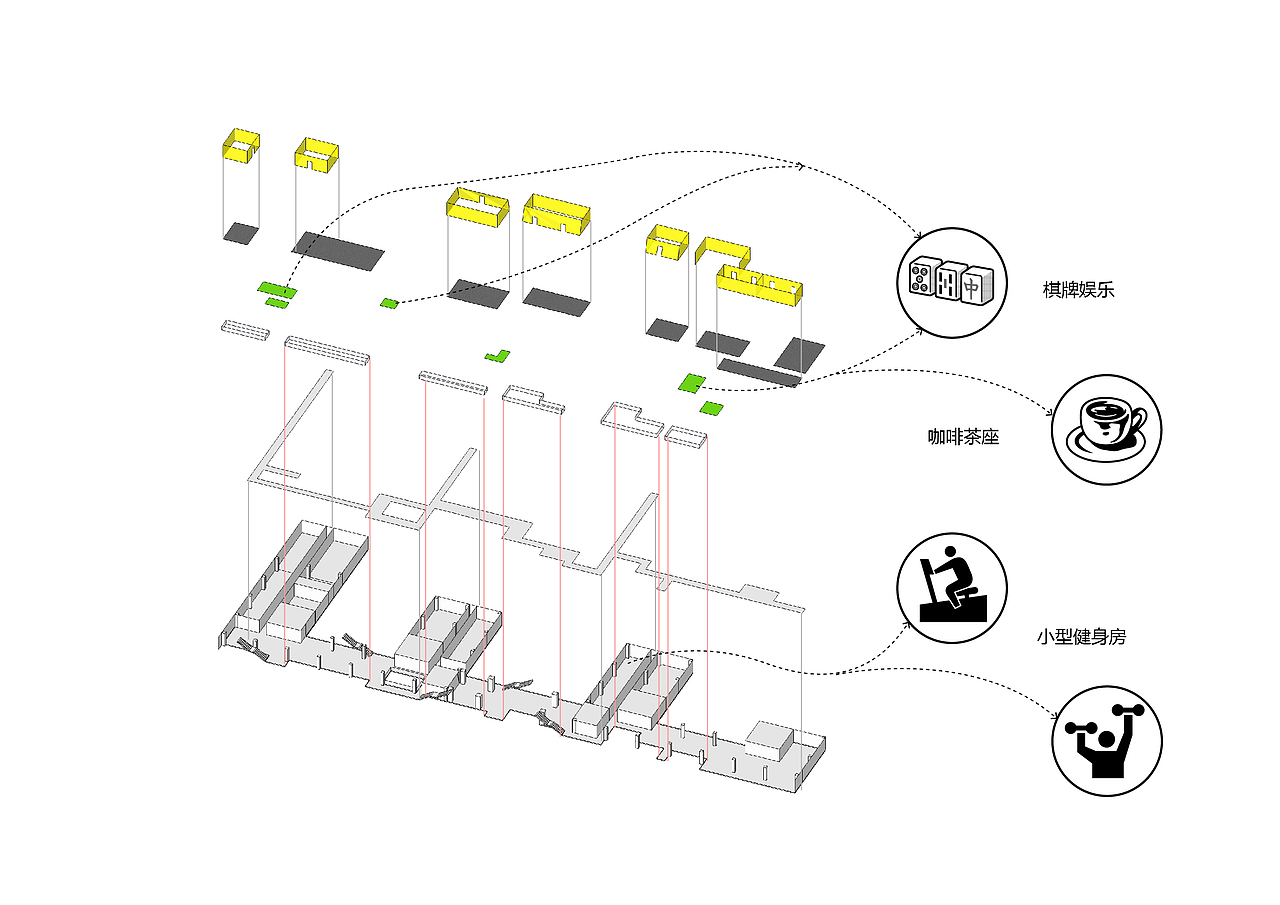 中

棋牌娱乐

咖啡茶座

小型健身房