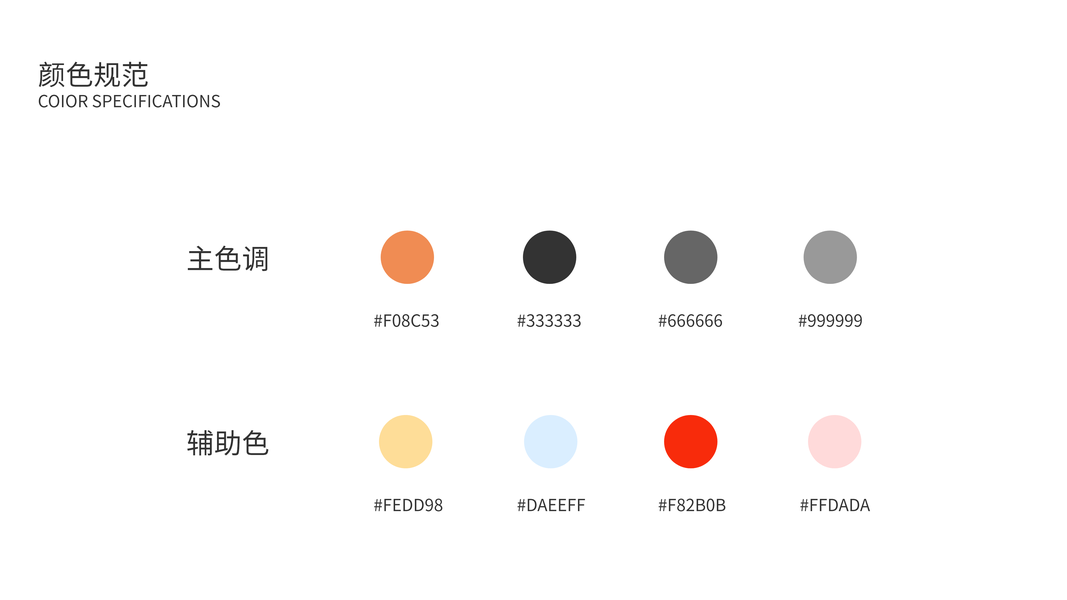 颜色规范
COIOR SPECIFICATIONS

主色调

#F08C53

#333333

#666666

#999999

辅助色

#FEDD98

#DAEEFF

#F82B0B

#FFDADA