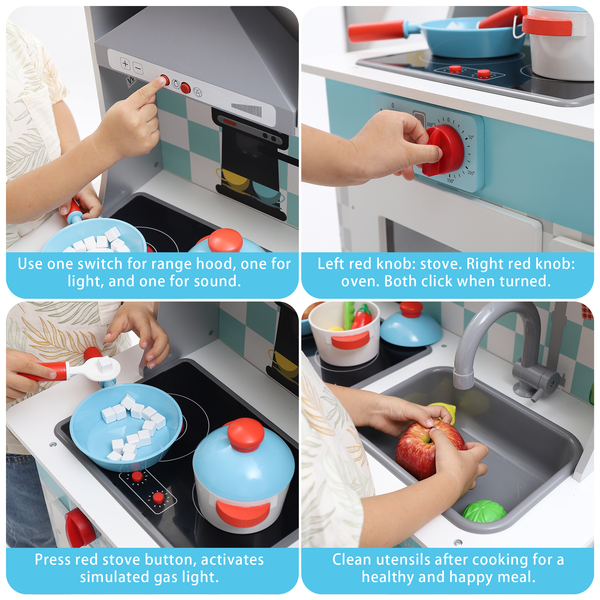 Use one switch for range hood, one for light, and one for sound.

Left red knob: stove. Right red knob: oven. Both click when turned.

Press red stove button, activates simulated gas light.

Clean utensils after cooking for a healthy and happy meal.