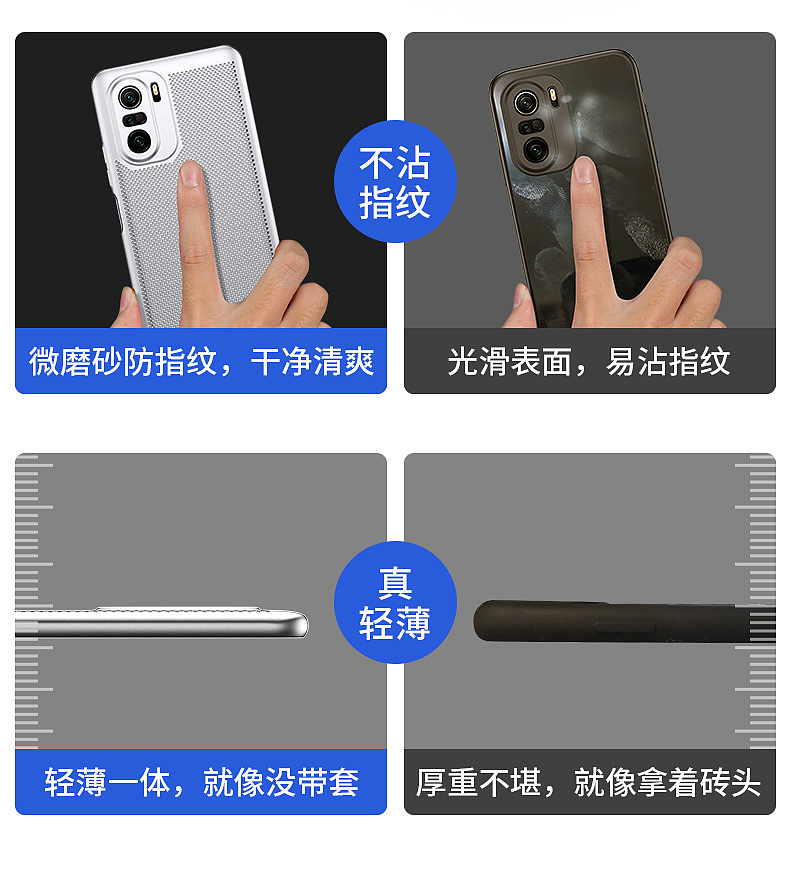 不沾指纹

微磨砂防指纹，干净清爽

光滑表面，易沾指纹

真轻薄

轻薄一体，就像没带套

厚重不堪，就像拿着砖头