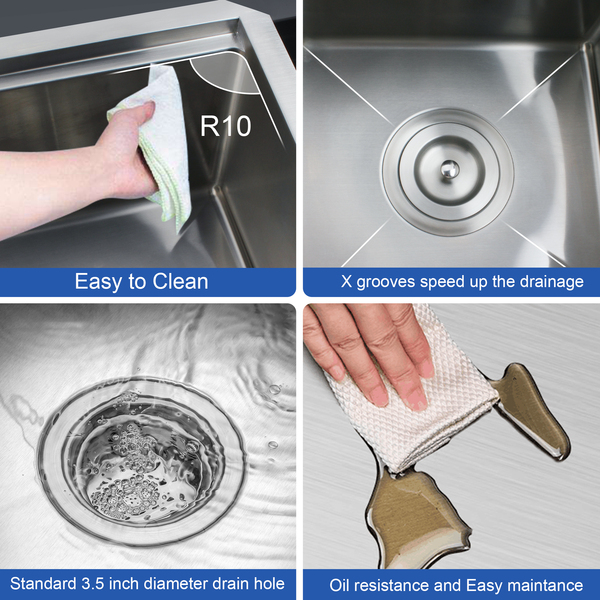 R10

Easy to Clean

X grooves speed up the drainage

Standard 3.5 inch diameter drain hole

Oil resistance and Easy maintance