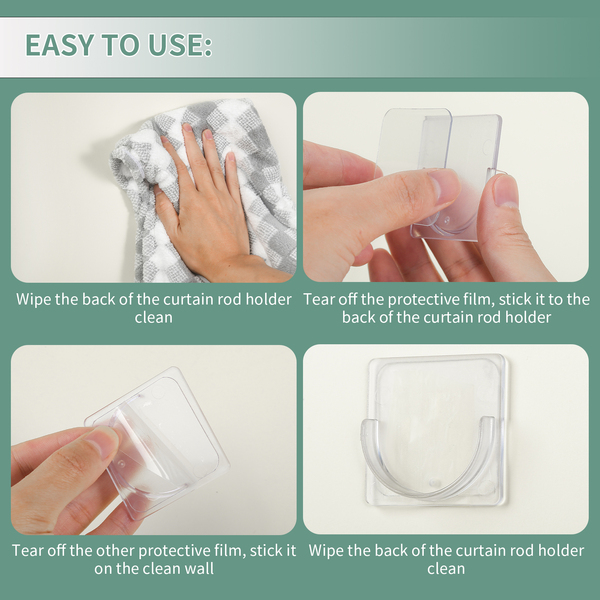 EASY TO USE:

Wipe the back of the curtain rod holder clean

Tear off the protective film, stick it to the back of the curtain rod holder

Tear off the other protective film, stick it on the clean wall

Wipe the back of the curtain rod holder clean