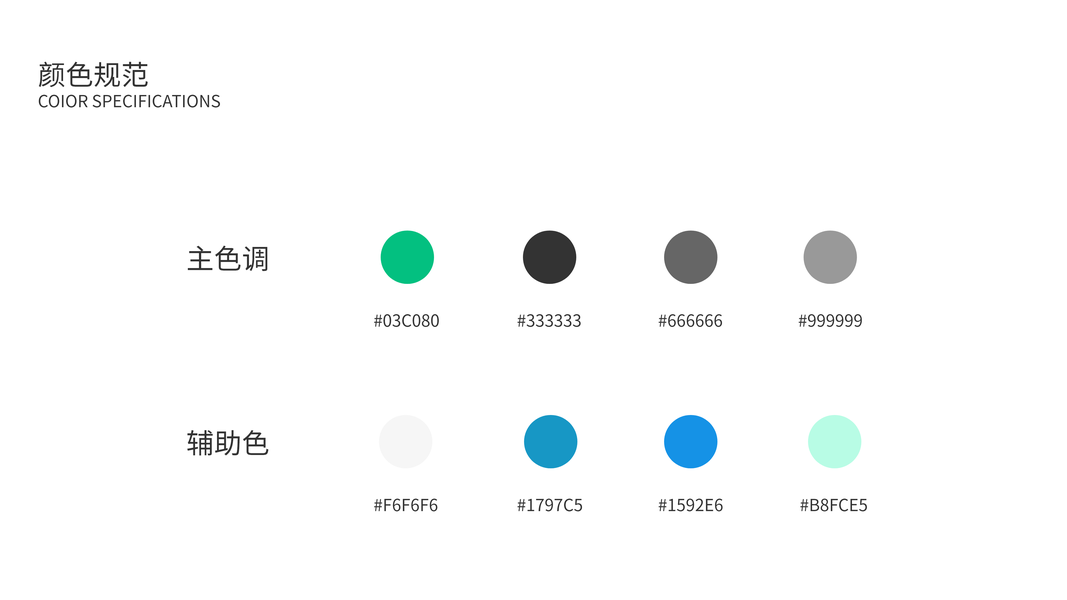 颜色规范
COIOR SPECIFICATIONS

主色调

#03C080

#333333

#666666

#999999

辅助色

#F6F6F6

#1797C5

#1592E6

#B8FCE5