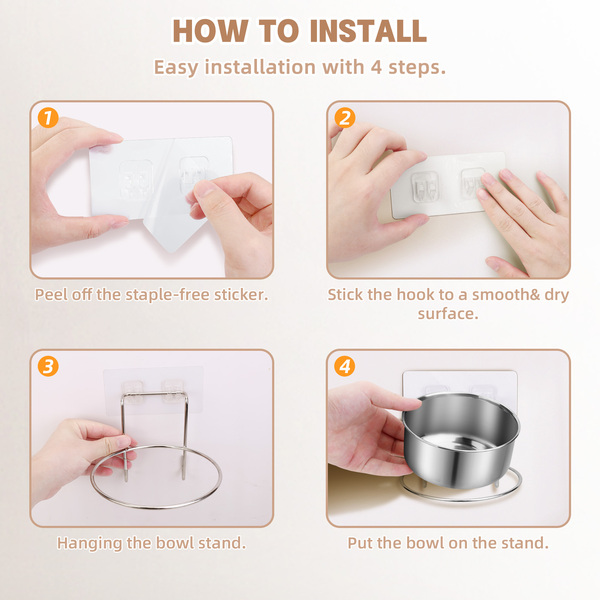 HOW TO INSTALL

Easy installation with 4 steps.

1

Peel off the staple-free sticker.

2

Stick the hook to a smooth& dry surface.

3

Hanging the bowl stand.

4

Put the bowl on the stand.