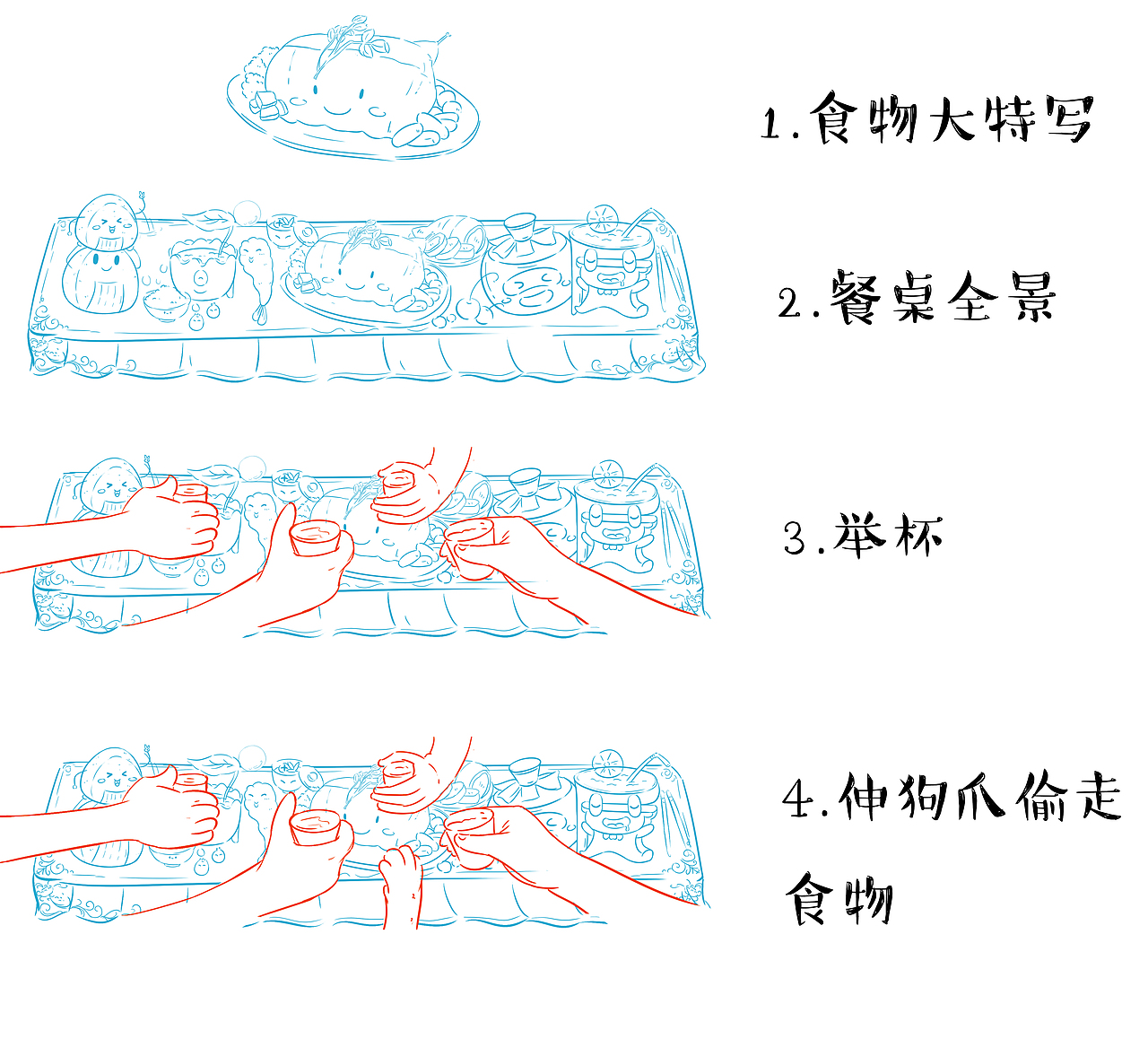 1.食物大特写

2.餐桌全景

3.举杯

4.伸狗爪偷走食物