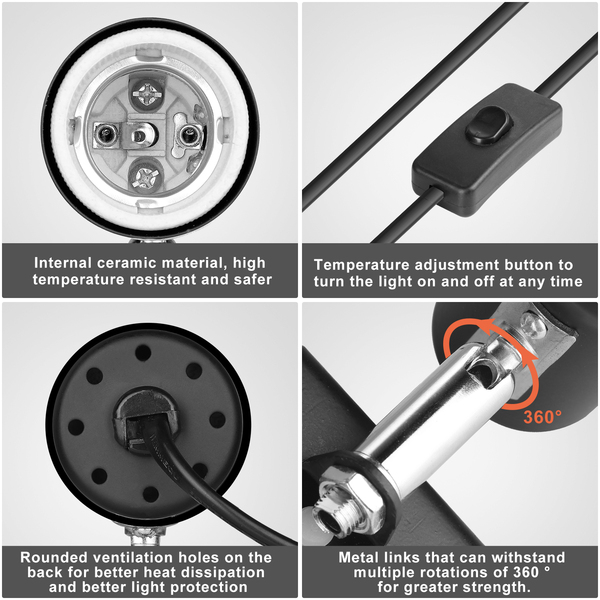 Internal ceramic material, high temperature resistant and safer

Temperature adjustment button to turn the light on and off at any time

360°

Rounded ventilation holes on the back for better heat dissipation and better light protection

Metal links that can withstand multiple rotations of 360 ° for greater strength.