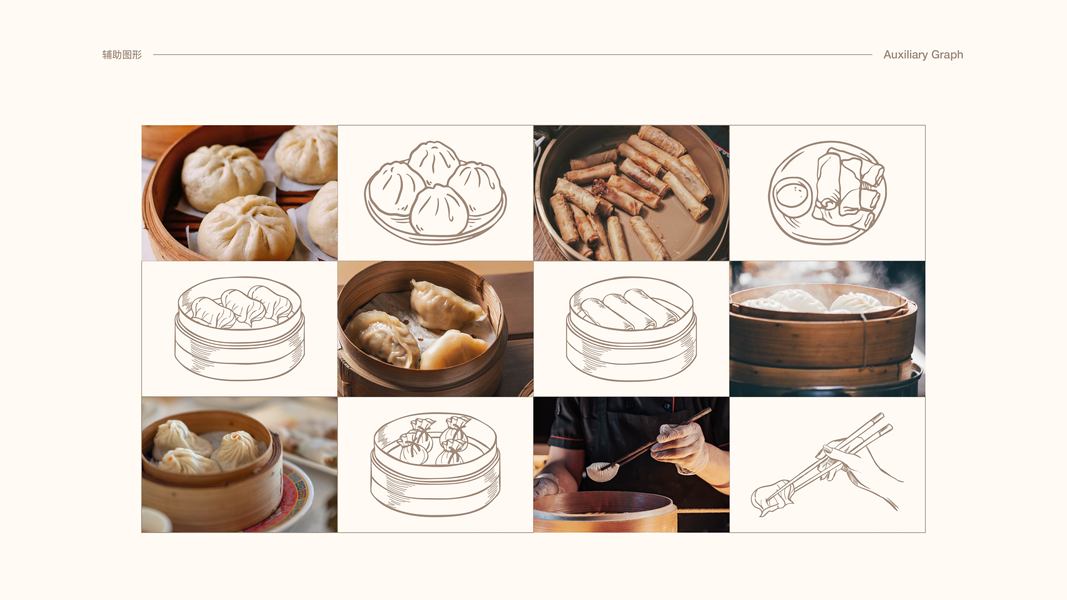 辅助图形

Auxiliary Graph