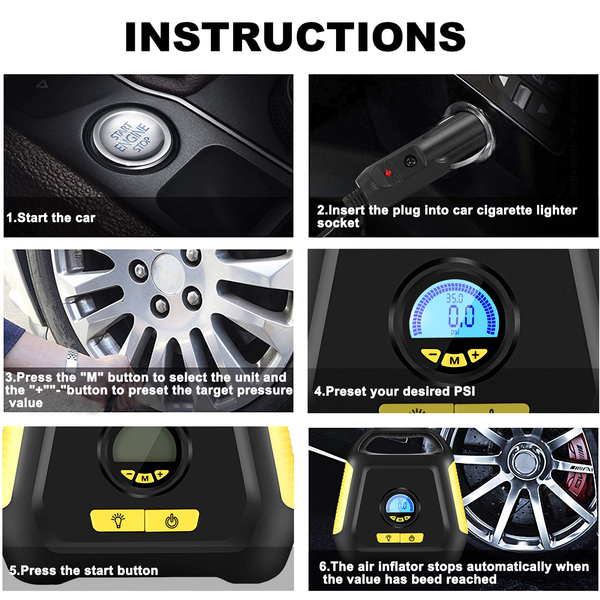 INSTRUCTIONS

START ENGINE STOP

1.Start the car

2.Insert the plug into car cigarette lighter socket

3.Press the "M" button to select the unit and the "+""-"button to preset the target pressure value

35.0
0.0
psi
− M +

4.Preset your desired PSI

− M +

5.Press the start button

6.The air inflator stops automatically when the value has beed reached