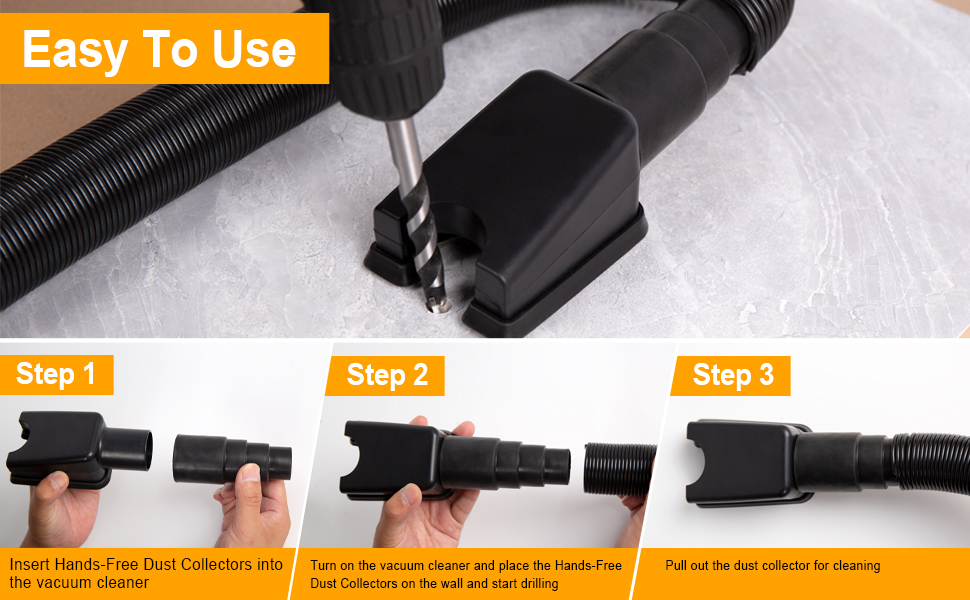 Easy To Use

Step 1

Insert Hands-Free Dust Collectors into the vacuum cleaner

Step 2

Turn on the vacuum cleaner and place the Hands-Free Dust Collectors on the wall and start drilling

Step 3

Pull out the dust collector for cleaning