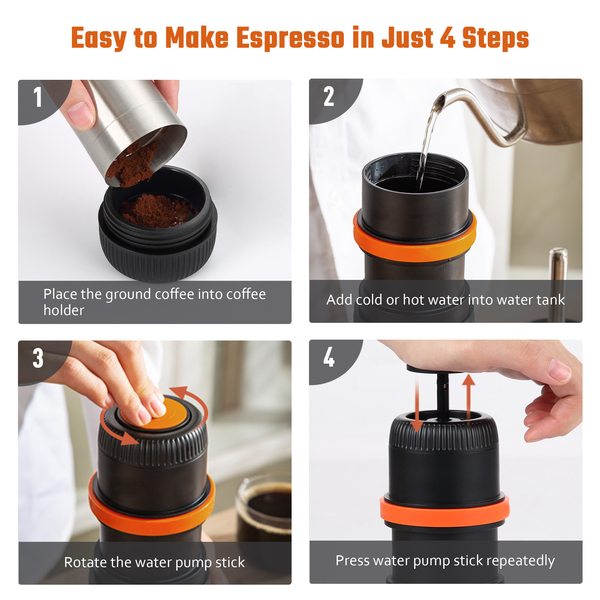 Easy to Make Espresso in Just 4 Steps

1

Place the ground coffee into coffee holder

2

Add cold or hot water into water tank

3

Rotate the water pump stick

4

Press water pump stick repeatedly