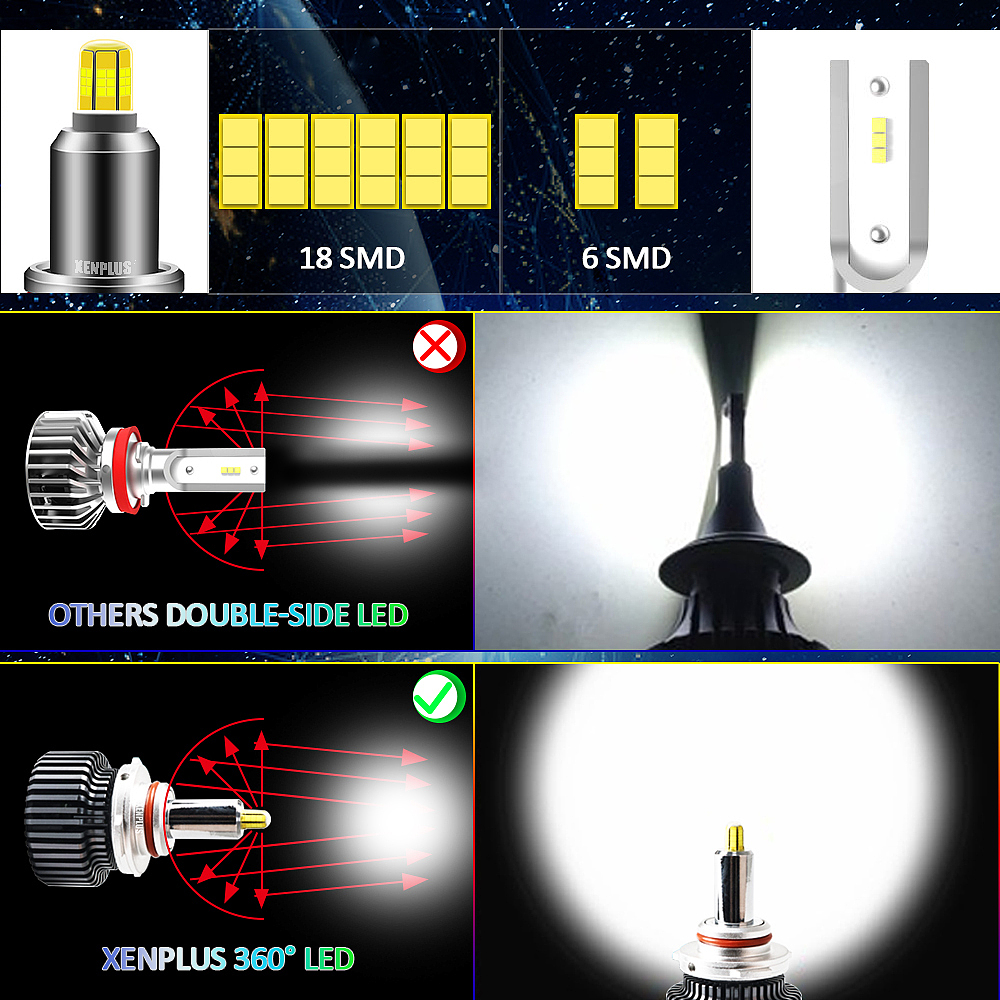 XENPLUS

18 SMD

6 SMD

OTHERS DOUBLE-SIDE LED

XENPLUS 360° LED