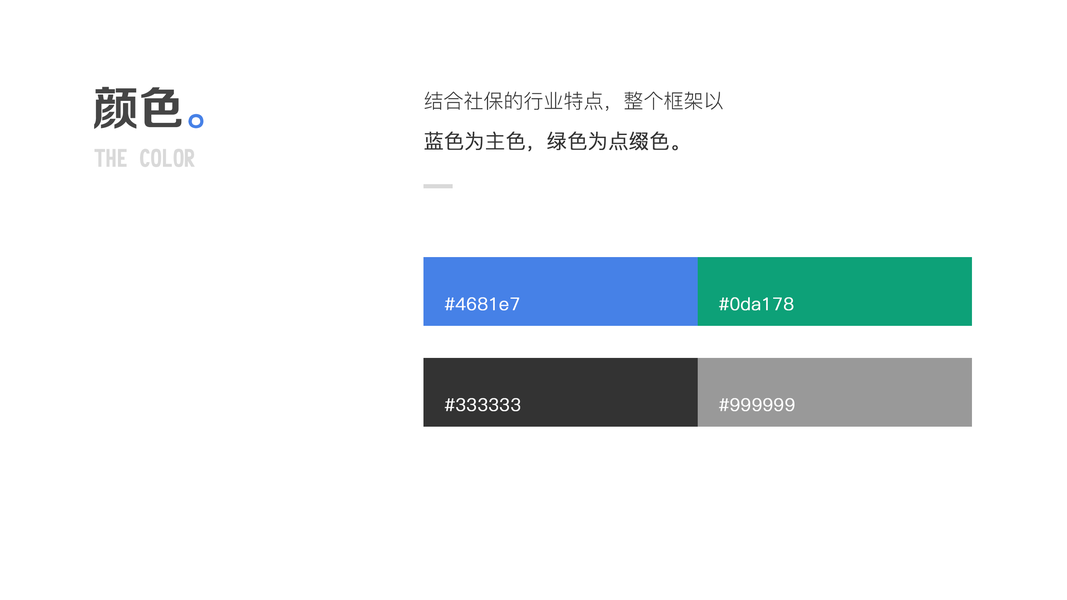 颜色。
THE COLOR

结合社保的行业特点，整个框架以
蓝色为主色，绿色为点缀色。

#4681e7
#0da178
#333333
#999999