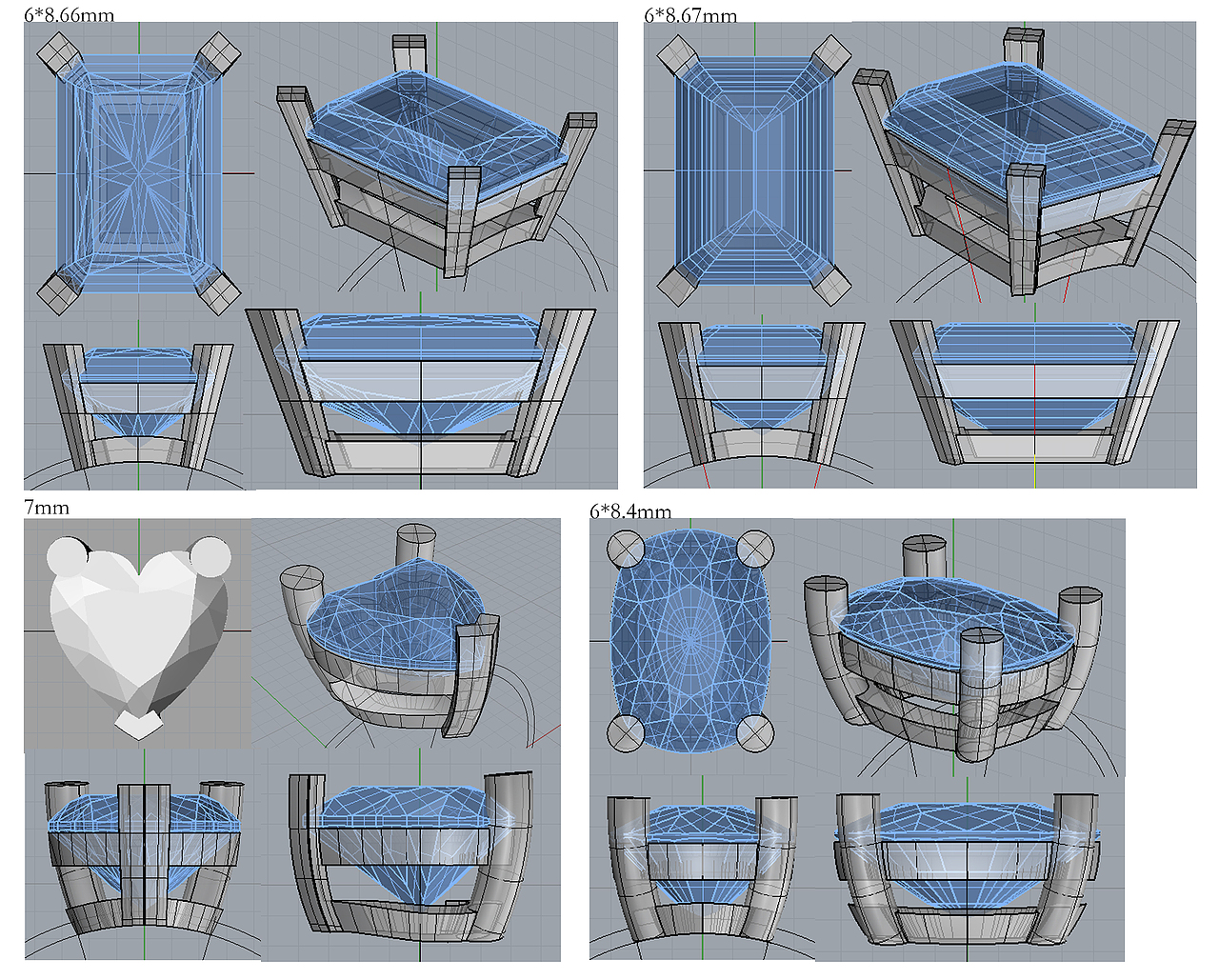 6*8.66mm

6*8.67mm

7mm

6*8.4mm