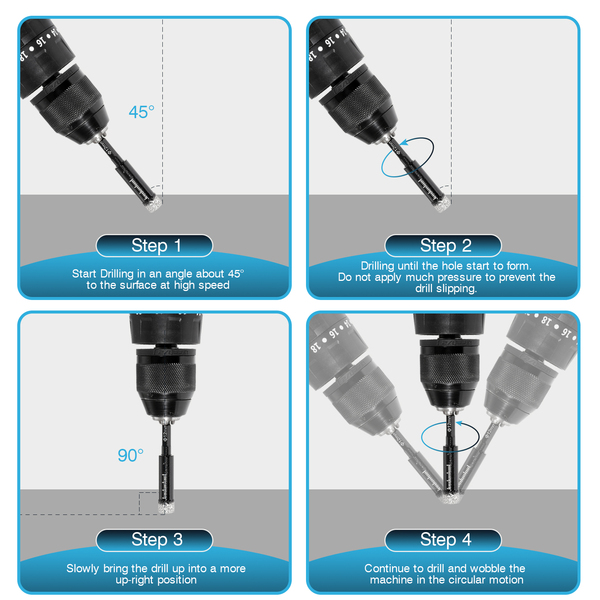 45°

Step 1

Start Drilling in an angle about 45° to the surface at high speed

Step 2

Drilling until the hole start to form. Do not apply much pressure to prevent the drill slipping.

90°

Step 3

Slowly bring the drill up into a more up-right position

Step 4

Continue to drill and wobble the machine in the circular motion