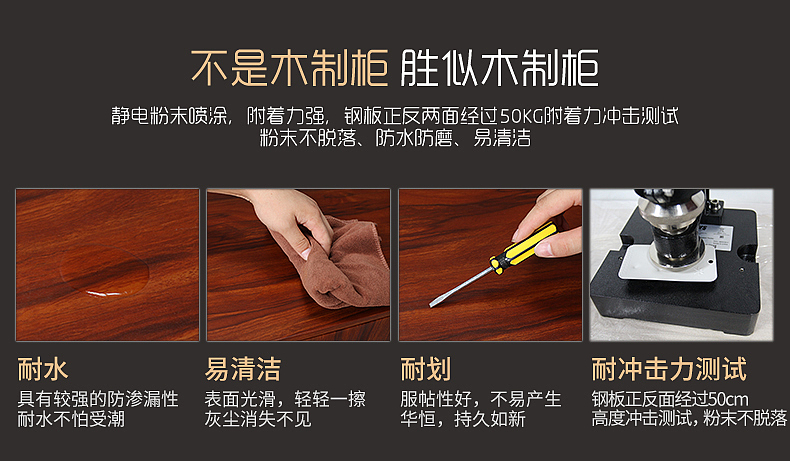 不是木制柜 胜似木制柜

静电粉末喷涂，附着力强，钢板正反两面经过50KG附着力冲击测试
粉末不脱落、防水防磨、易清洁

耐水
具有较强的防渗漏性
耐水不怕受潮

易清洁
表面光滑，轻轻一擦
灰尘消失不见

耐划
服帖性好，不易产生
华恒，持久如新

耐冲击力测试
钢板正反面经过50cm
高度冲击测试，粉末不脱落