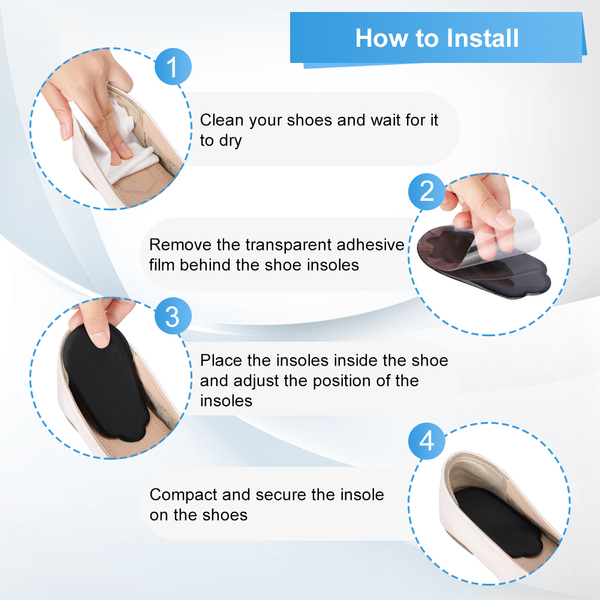 How to Install

1

Clean your shoes and wait for it to dry

2

Remove the transparent adhesive film behind the shoe insoles

3

Place the insoles inside the shoe and adjust the position of the insoles

4

Compact and secure the insole on the shoes